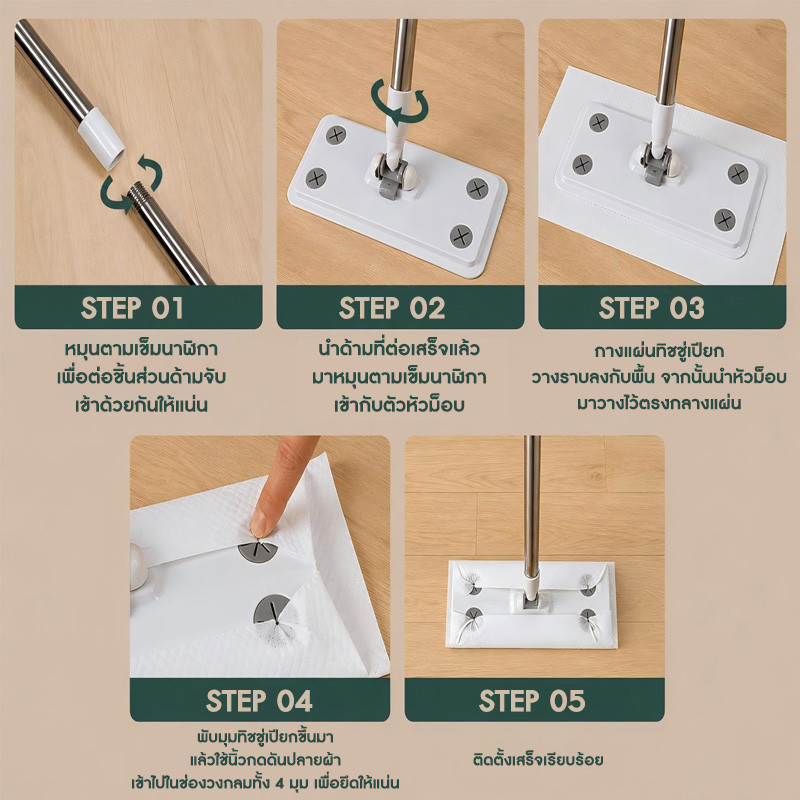 STEP 01

หมุนตามเข็มนาฬิกา
เพื่อต่อชิ้นส่วนด้ามจับ
เข้าด้วยกันให้แน่น

STEP 02

นำด้ามที่ต่อเสร็จแล้ว
มาหมุนตามเข็มนาฬิกา
เข้ากับตัวหัวม็อบ

STEP 03

กางแผ่นทิชชู่เปียก
วางราบลงกับพื้น จากนั้นนำหัวม็อบ
มาวางไว้ตรงกลางแผ่น

STEP 04

พับมุมทิชชู่เปียกขึ้นมา
แล้วใช้นิ้วกดดันปลายผ้า
เข้าไปในช่องวงกลมทั้ง 4 มุม เพื่อยึดให้แน่น

STEP 05

ติดตั้งเสร็จเรียบร้อย