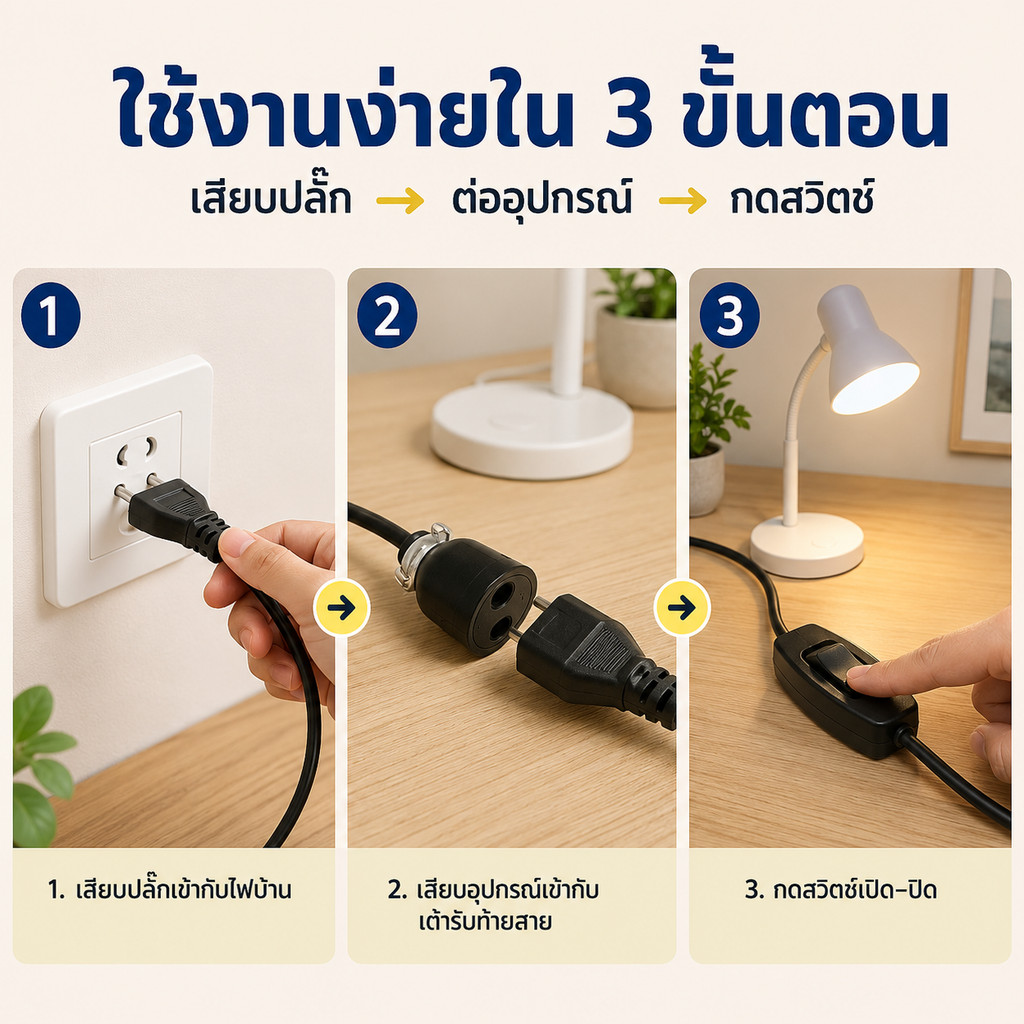 ใช้งานง่ายใน 3 ขั้นตอน

เสียบปลั๊ก → ต่ออุปกรณ์ → กดสวิตช์

1

2

3

1. เสียบปลั๊กเข้ากับไฟบ้าน

2. เสียบอุปกรณ์เข้ากับเต้ารับท้ายสาย

3. กดสวิตช์เปิด-ปิด