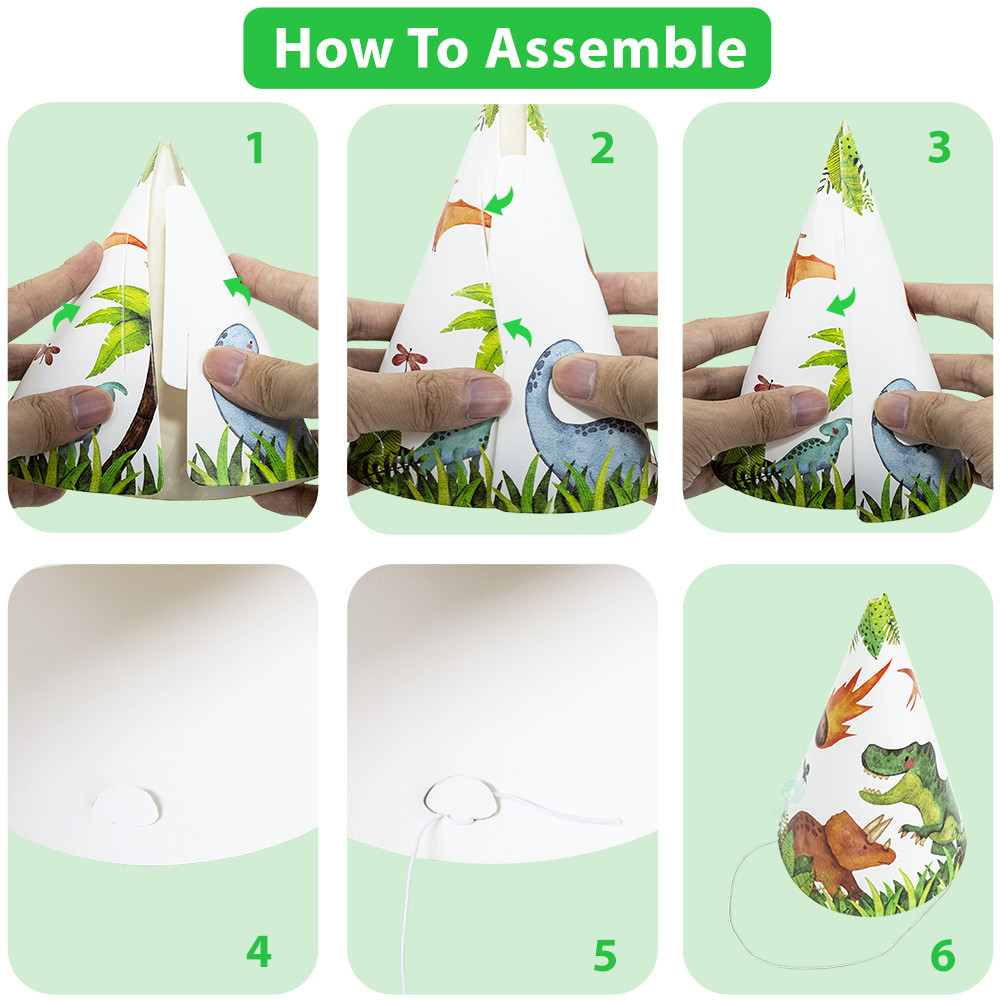 How To Assemble

1

2

3

4

5

6