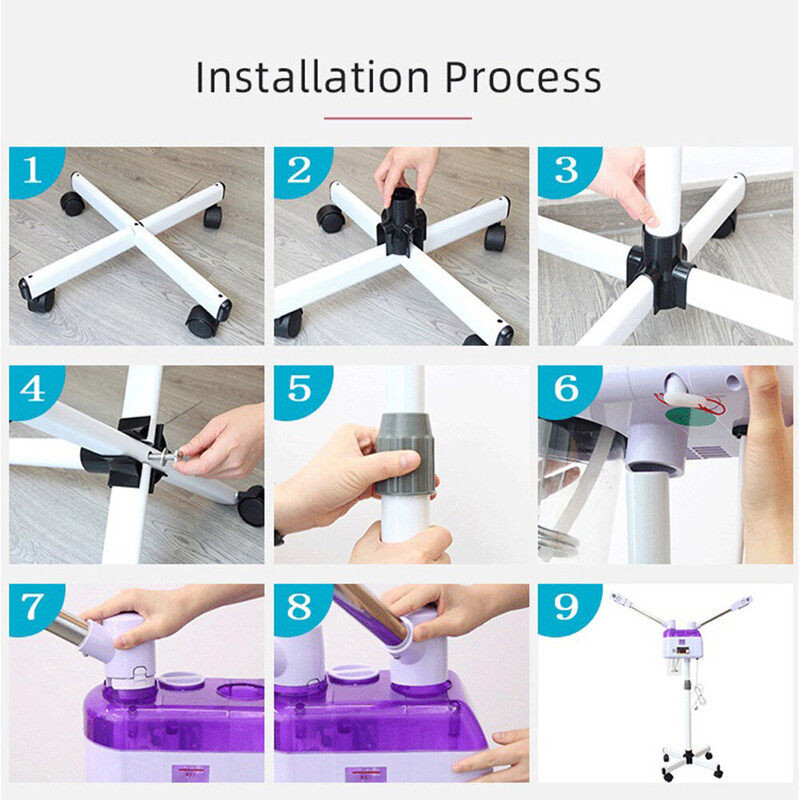 Installation Process

1

2

3

4

5

6

7

8

9