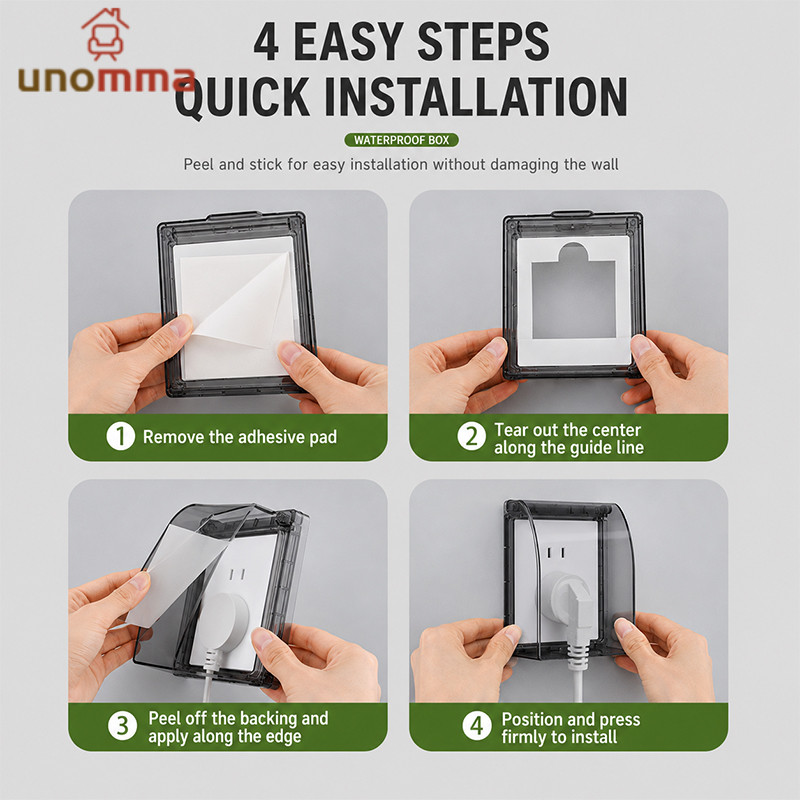 unomma

4 EASY STEPS QUICK INSTALLATION

WATERPROOF BOX

Peel and stick for easy installation without damaging the wall

1 Remove the adhesive pad

2 Tear out the center along the guide line

3 Peel off the backing and apply along the edge

4 Position and press firmly to install