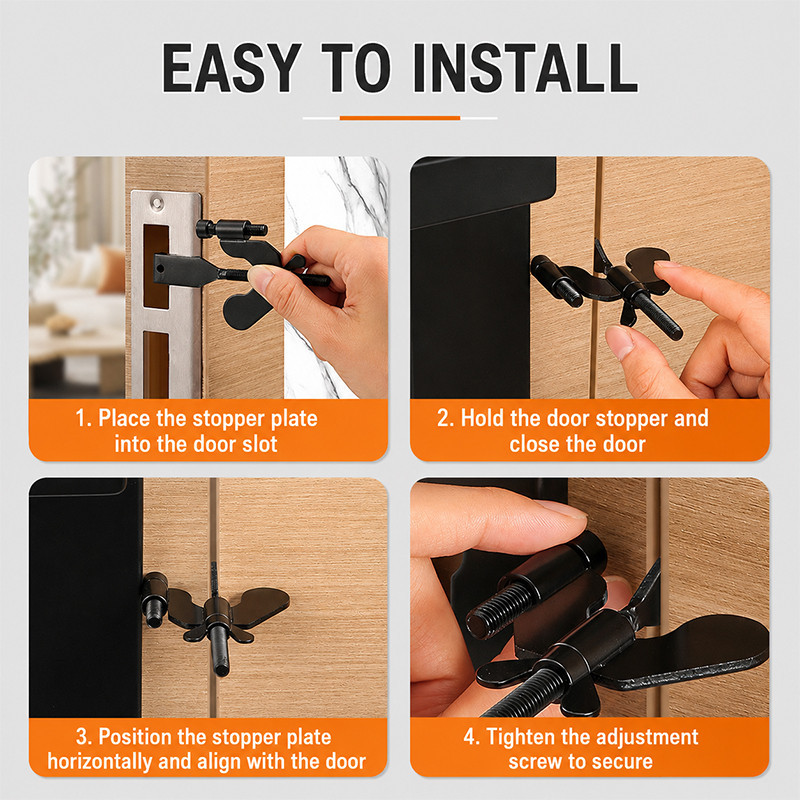 EASY TO INSTALL

1. Place the stopper plate into the door slot

2. Hold the door stopper and close the door

3. Position the stopper plate horizontally and align with the door

4. Tighten the adjustment screw to secure