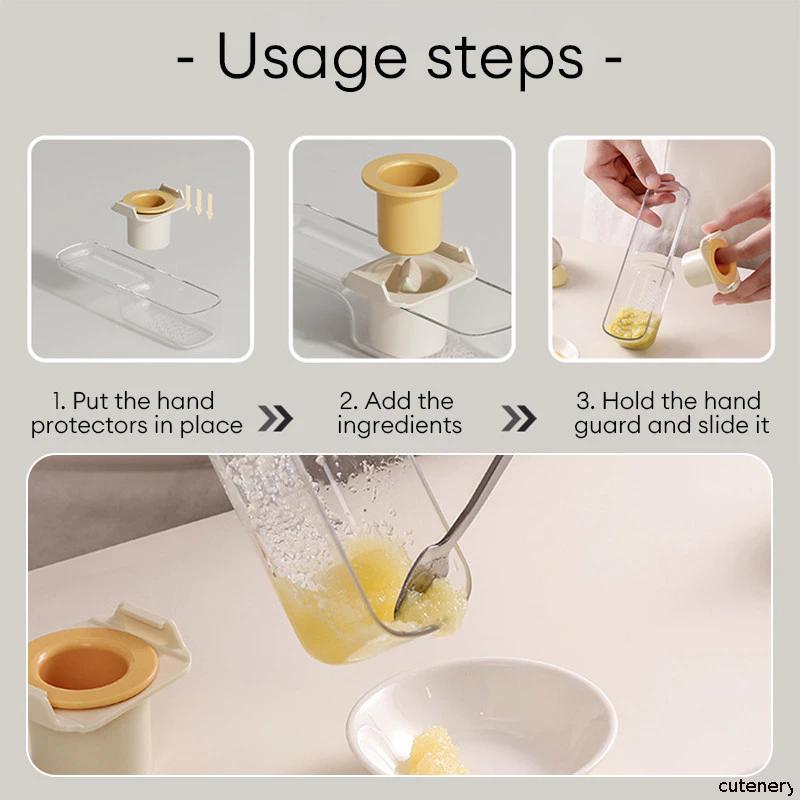 - Usage steps -

1. Put the hand protectors in place

2. Add the ingredients

3. Hold the hand guard and slide it

cutenery