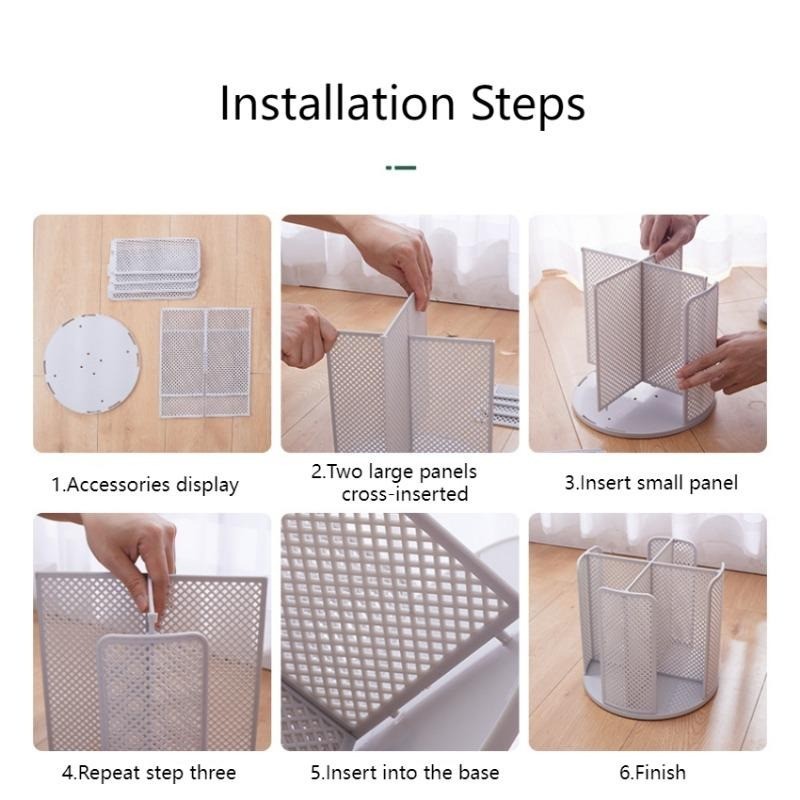 Installation Steps

1.Accessories display

2.Two large panels cross-inserted

3.Insert small panel

4.Repeat step three

5.Insert into the base

6.Finish