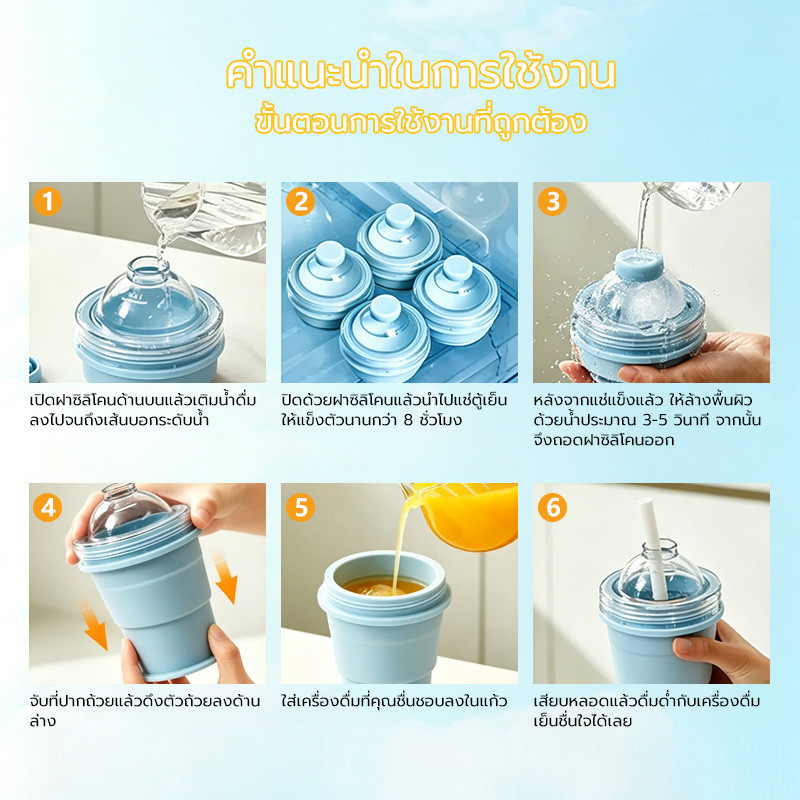 คำแนะนำในการใช้งาน
ขั้นตอนการใช้งานที่ถูกต้อง

1

เปิดฝาซิลิโคนด้านบนแล้วเติมน้ำดื่มลงไปจนถึงเส้นบอกระดับน้ำ

2

ปิดด้วยฝาซิลิโคนแล้วนำไปแช่ตู้เย็นให้แข็งตัวนานกว่า 8 ชั่วโมง

3

หลังจากแช่แข็งแล้ว ให้ล้างพื้นผิวด้วยน้ำประมาณ 3-5 วินาที จากนั้นจึงถอดฝาซิลิโคนออก

4

จับที่ปากถ้วยแล้วดึงตัวถ้วยลงด้านล่าง

5

ใส่เครื่องดื่มที่คุณชื่นชอบลงในแก้ว

6

เสียบหลอดแล้วดื่มด่ำกับเครื่องดื่มเย็นชื่นใจได้เลย