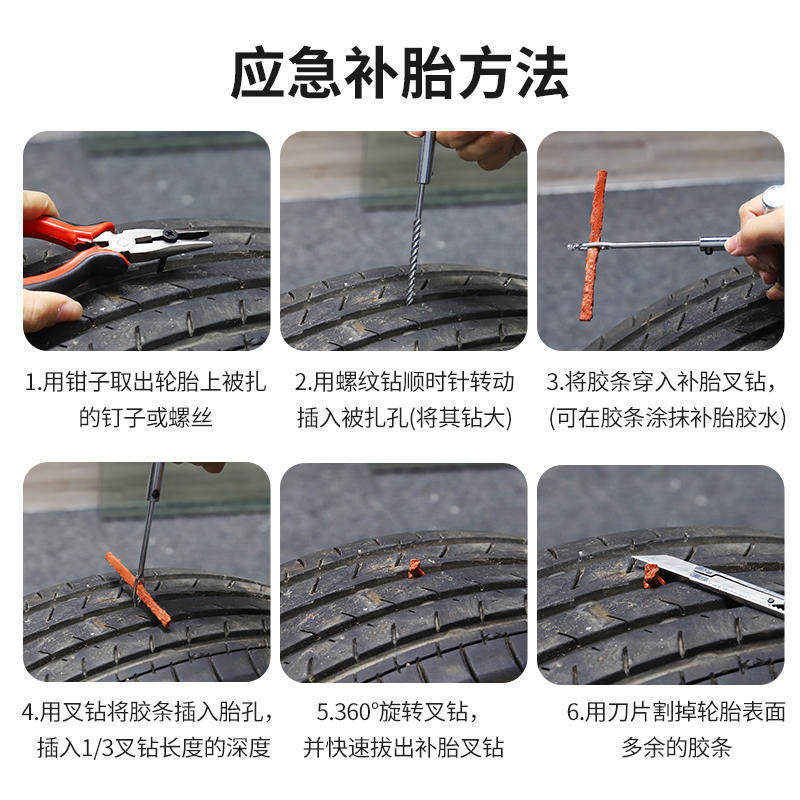 应急补胎方法

1.用钳子取出轮胎上被扎的钉子或螺丝

2.用螺纹钻顺时针转动插入被扎孔(将其钻大)

3.将胶条穿入补胎叉钻，(可在胶条涂抹补胎胶水)

4.用叉钻将胶条插入胎孔，插入1/3叉钻长度的深度

5.360°旋转叉钻，并快速拔出补胎叉钻

6.用刀片割掉轮胎表面多余的胶条