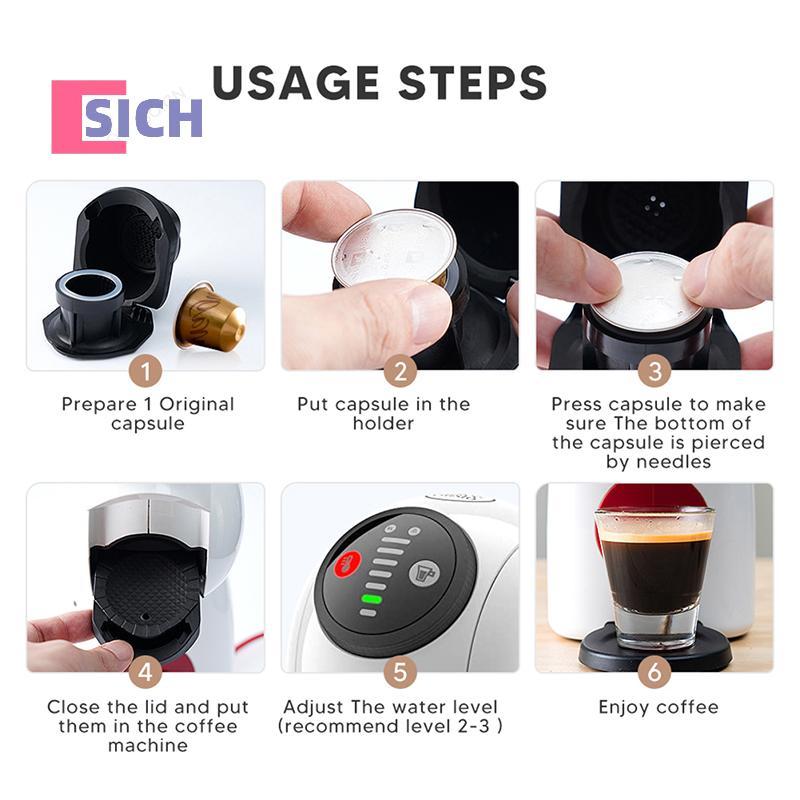 SICH

USAGE STEPS

1
Prepare 1 Original capsule

2
Put capsule in the holder

3
Press capsule to make sure The bottom of the capsule is pierced by needles

4
Close the lid and put them in the coffee machine

5
Adjust The water level (recommend level 2-3 )

6
Enjoy coffee