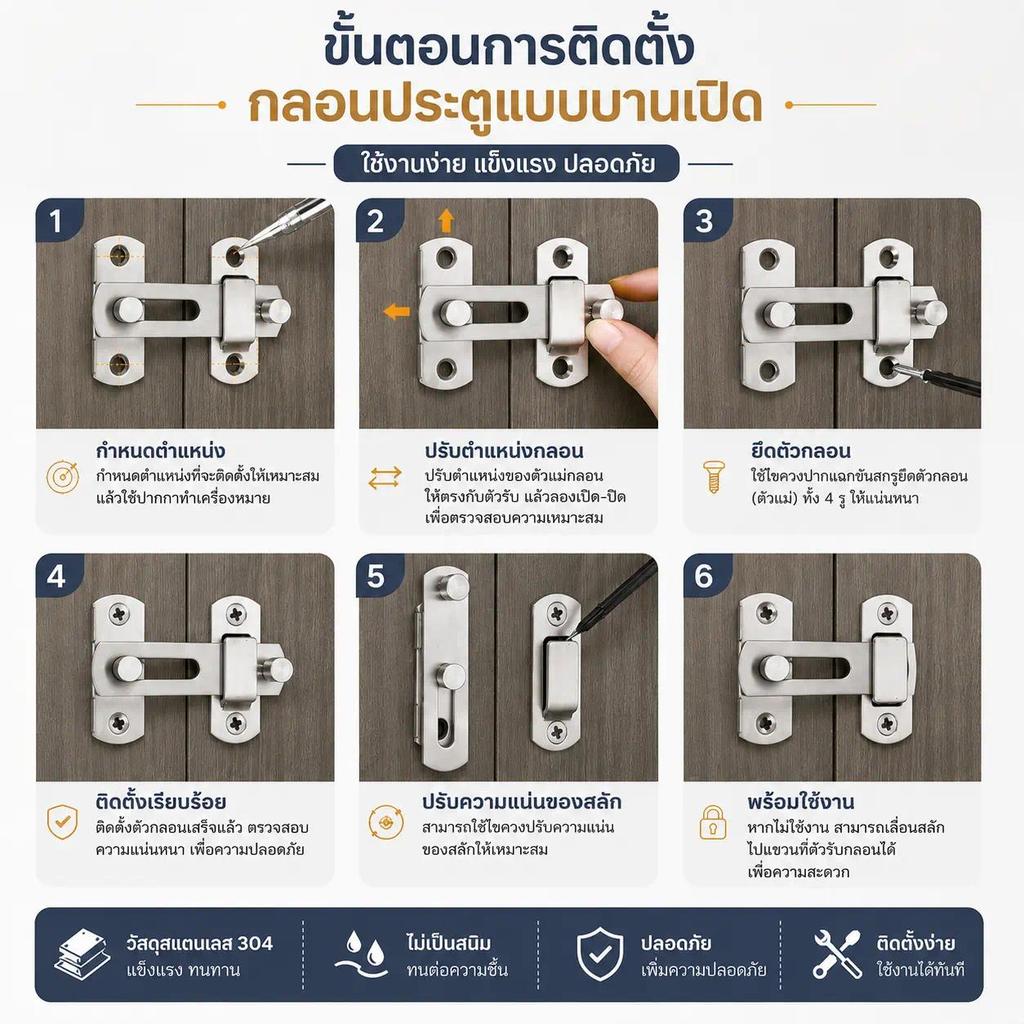 ขั้นตอนการติดตั้ง
กลอนประตูแบบบานเปิด

ใช้งานง่าย แข็งแรง ปลอดภัย

1
กำหนดตำแหน่ง
กำหนดตำแหน่งที่จะติดตั้งให้เหมาะสม แล้วใช้ปากกาทำเครื่องหมาย

2
ปรับตำแหน่งกลอน
ปรับตำแหน่งของตัวแม่กลอน ให้ตรงกับตัวรับ แล้วลองเปิด-ปิด เพื่อตรวจสอบความเหมาะสม

3
ยึดตัวกลอน
ใช้ไขควงปากแฉกขันสกรูยึดตัวกลอน (ตัวแม่) ทั้ง 4 รู ให้แน่นหนา

4
ติดตั้งเรียบร้อย
ติดตั้งตัวกลอนเสร็จแล้ว ตรวจสอบ ความแน่นหนา เพื่อความปลอดภัย

5
ปรับความแน่นของสลัก
สามารถใช้ไขควงปรับความแน่น ของสลักให้เหมาะสม

6
พร้อมใช้งาน
หากไม่ใช้งาน สามารถเลื่อนสลัก ไปแขวนที่ตัวรับกลอนได้ เพื่อความสะดวก

วัสดุสแตนเลส 304
แข็งแรง ทนทาน

ไม่เป็นสนิม
ทนต่อความชื้น

ปลอดภัย
เพิ่มความปลอดภัย

ติดตั้งง่าย
ใช้งานได้ทันที