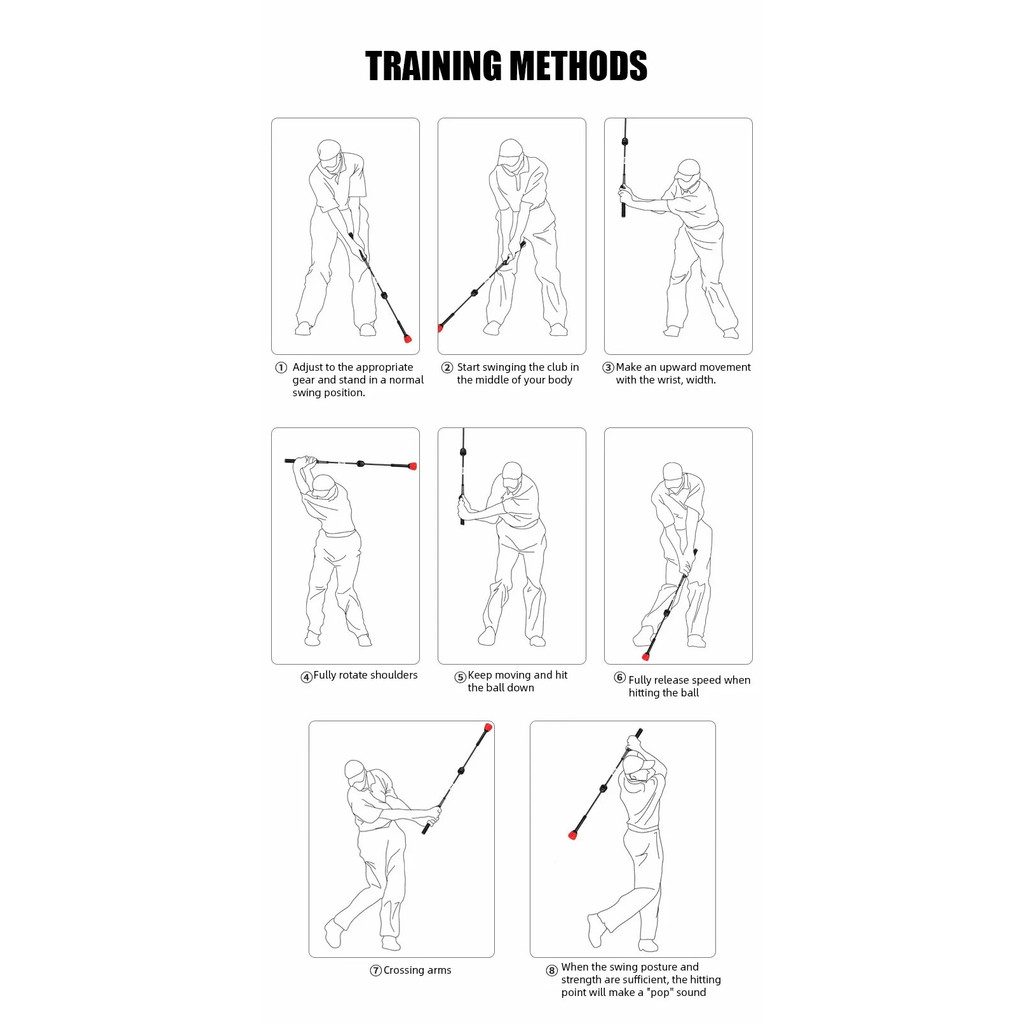 TRAINING METHODS

① Adjust to the appropriate gear and stand in a normal swing position.

② Start swinging the club in the middle of your body

③ Make an upward movement with the wrist, width.

④ Fully rotate shoulders

⑤ Keep moving and hit the ball down

⑥ Fully release speed when hitting the ball

⑦ Crossing arms

⑧ When the swing posture and strength are sufficient, the hitting point will make a "pop" sound