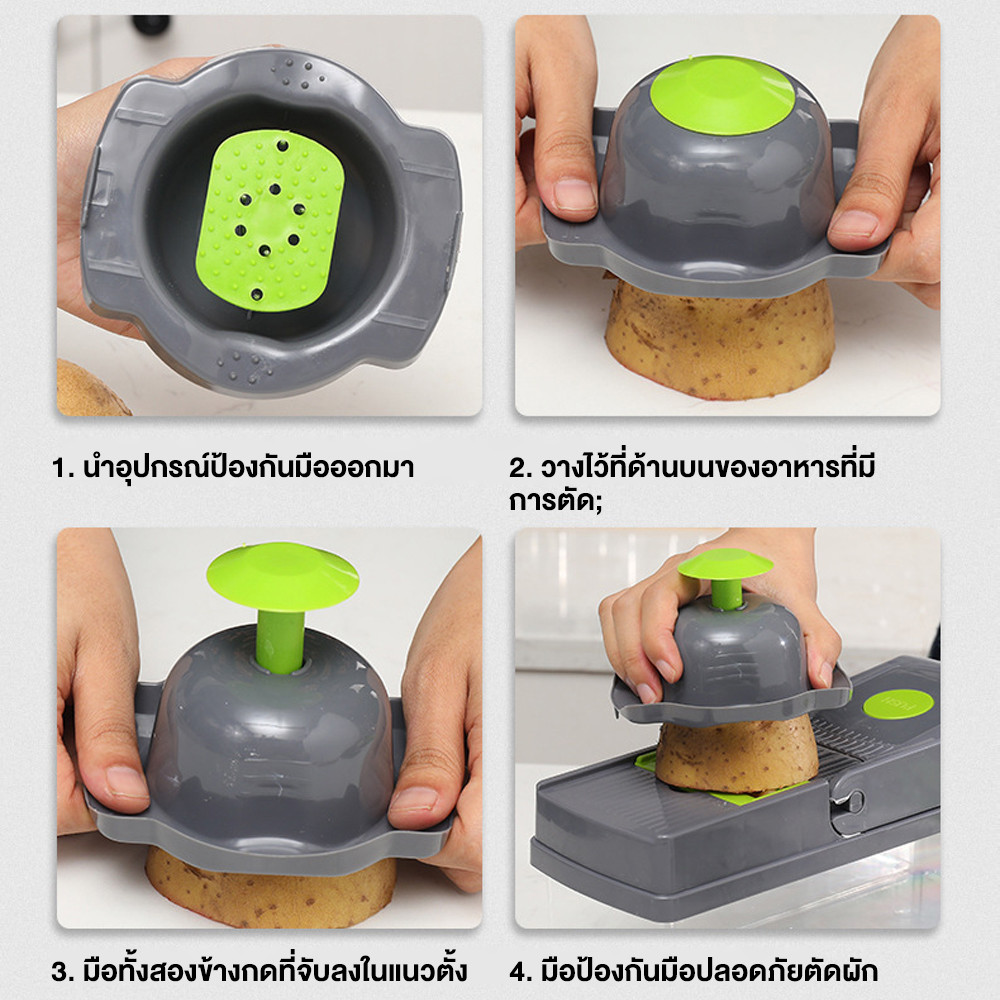 1. นำอุปกรณ์ป้องกันมือออกมา

2. วางไว้ที่ด้านบนของอาหารที่มีการตัด;

3. มือทั้งสองข้างกดที่จับลงในแนวตั้ง

4. มือป้องกันมือปลอดภัยตัดผัก