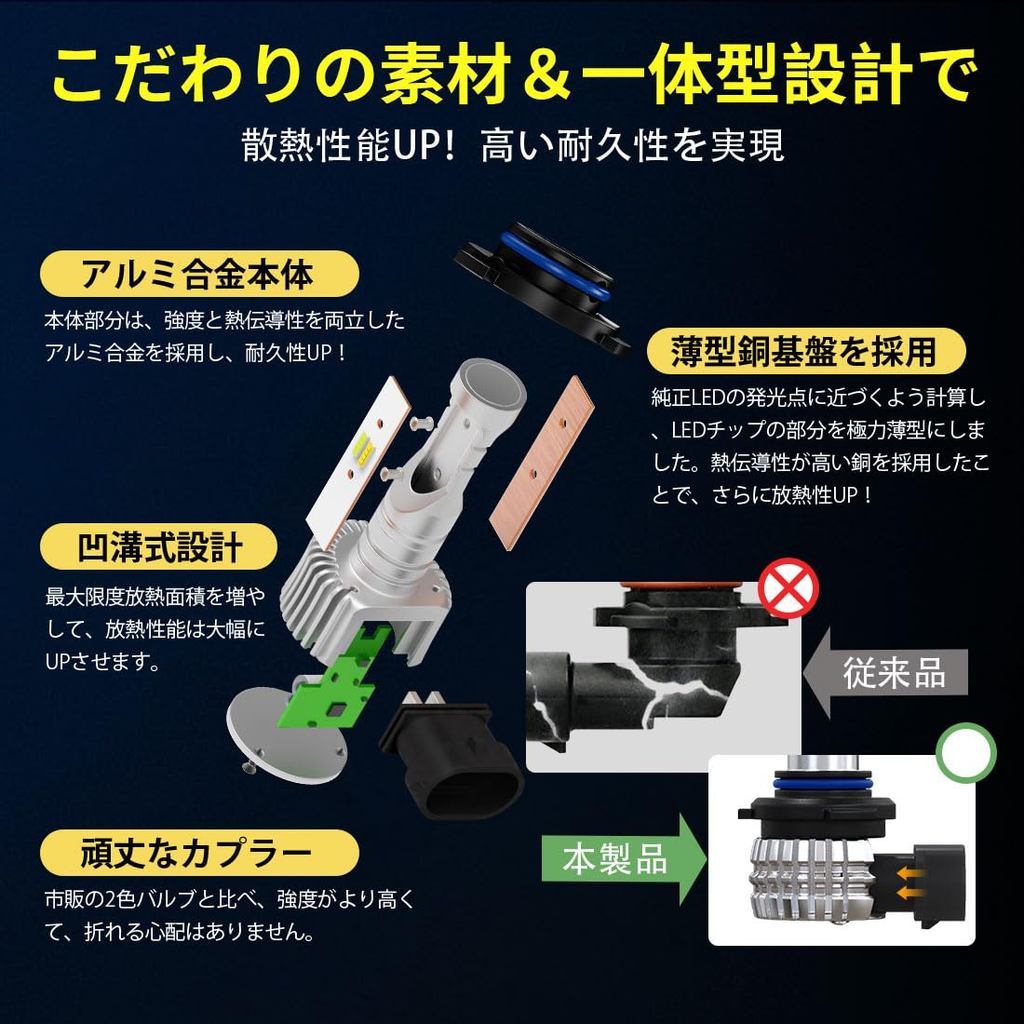 こだわりの素材＆一体型設計で

散熱性能UP！高い耐久性を実現

アルミ合金本体

本体部分は、強度と熱伝導性を両立したアルミ合金を採用し、耐久性UP！

薄型銅基盤を採用

純正LEDの発光点に近づくよう計算し、LEDチップの部分を極力薄型にしました。熱伝導性が高い銅を採用したことで、さらに放熱性UP！

凹溝式設計

最大限度放熱面積を増やして、放熱性能は大幅にUPさせます。

従来品

本製品

頑丈なカプラー

市販の2色バルブと比べ、強度がより高くて、折れる心配はありません。