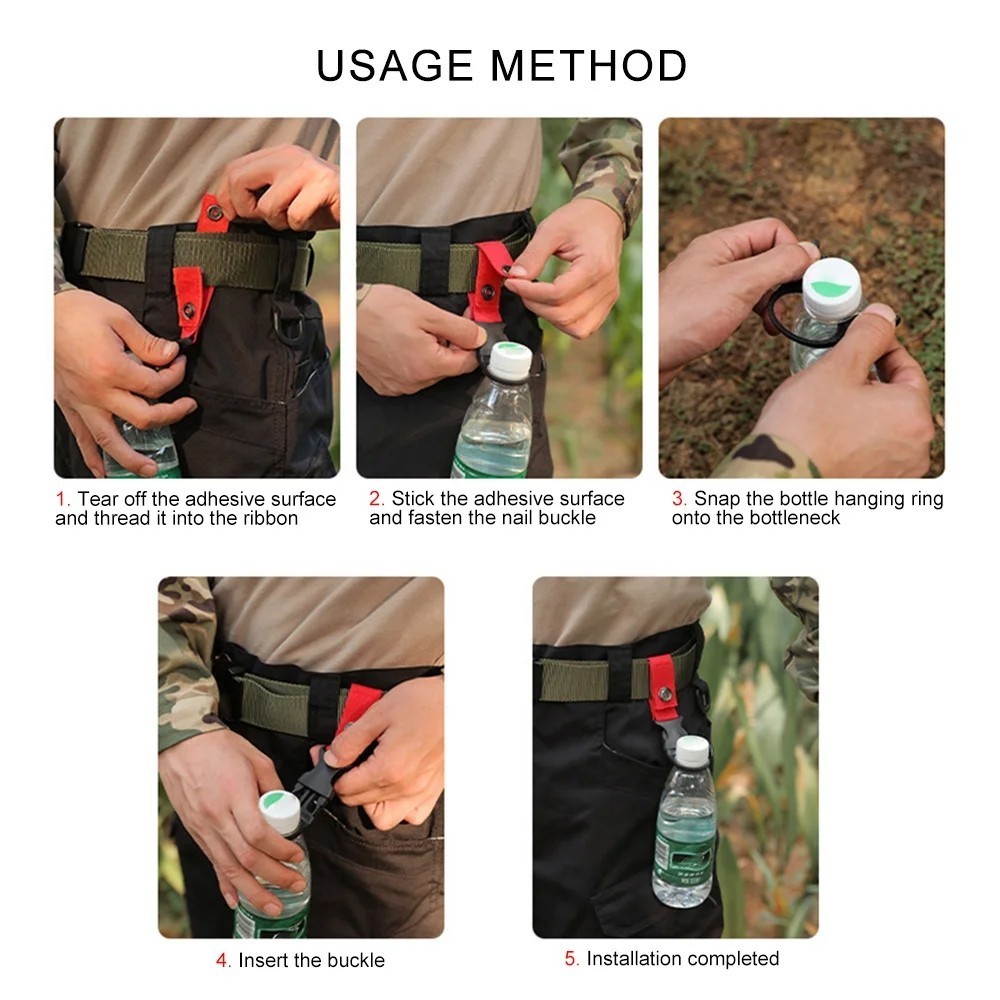 USAGE METHOD

1. Tear off the adhesive surface and thread it into the ribbon

2. Stick the adhesive surface and fasten the nail buckle

3. Snap the bottle hanging ring onto the bottleneck

4. Insert the buckle

5. Installation completed