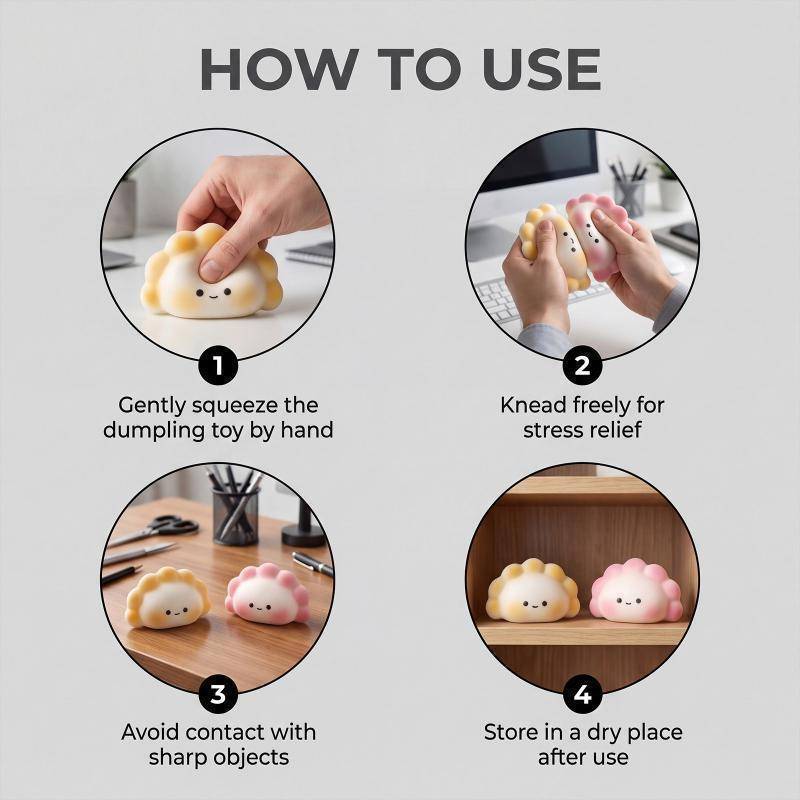 HOW TO USE

1

Gently squeeze the dumpling toy by hand

2

Knead freely for stress relief

3

Avoid contact with sharp objects

4

Store in a dry place after use