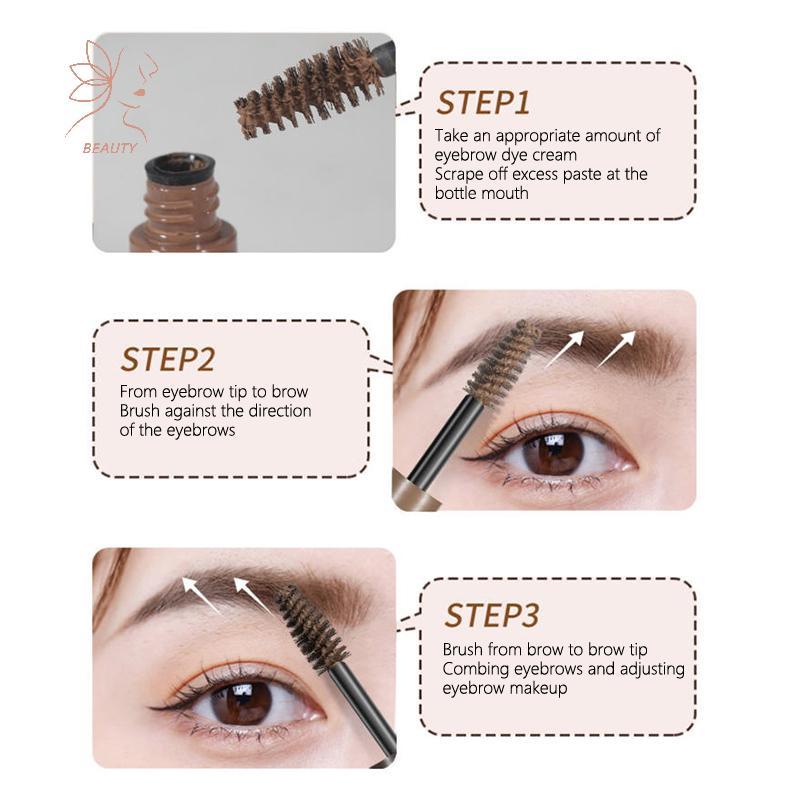 BEAUTY

STEP1
Take an appropriate amount of eyebrow dye cream
Scrape off excess paste at the bottle mouth

STEP2
From eyebrow tip to brow
Brush against the direction of the eyebrows

STEP3
Brush from brow to brow tip
Combing eyebrows and adjusting eyebrow makeup