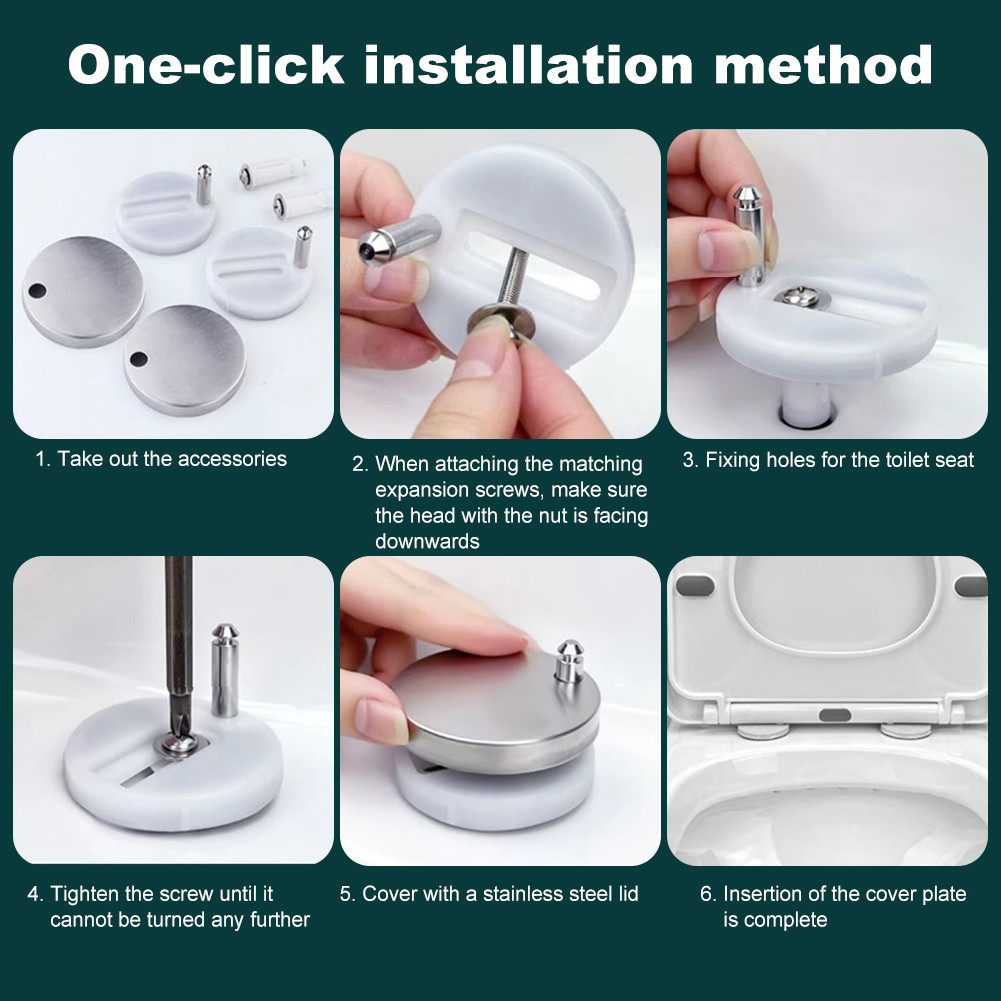 One-click installation method

1. Take out the accessories

2. When attaching the matching expansion screws, make sure the head with the nut is facing downwards

3. Fixing holes for the toilet seat

4. Tighten the screw until it cannot be turned any further

5. Cover with a stainless steel lid

6. Insertion of the cover plate is complete