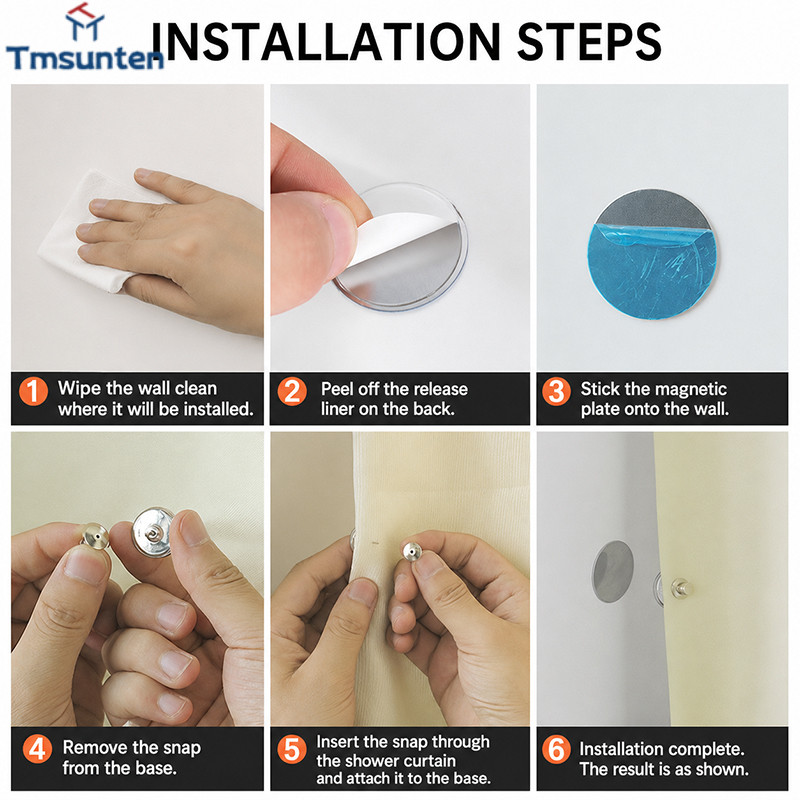 Tmsunten

INSTALLATION STEPS

1 Wipe the wall clean where it will be installed.

2 Peel off the release liner on the back.

3 Stick the magnetic plate onto the wall.

4 Remove the snap from the base.

5 Insert the snap through the shower curtain and attach it to the base.

6 Installation complete. The result is as shown.