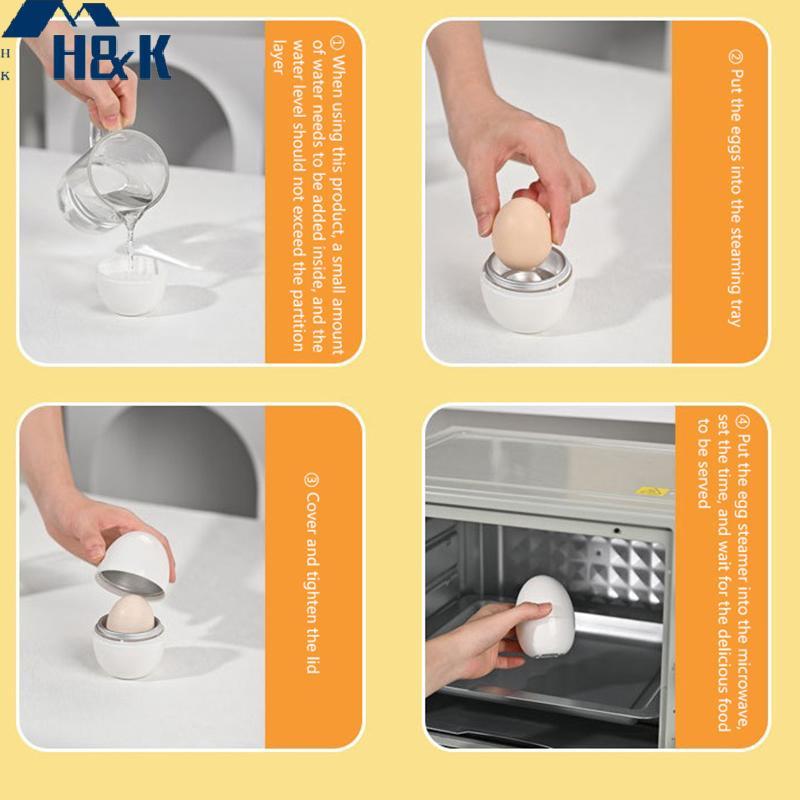 H&K
H
K

① When using this product, a small amount of water needs to be added inside, and the water level should not exceed the partition layer

② Put the eggs into the steaming tray

③ Cover and tighten the lid

④ Put the egg steamer into the microwave, set the time, and wait for the delicious food to be served