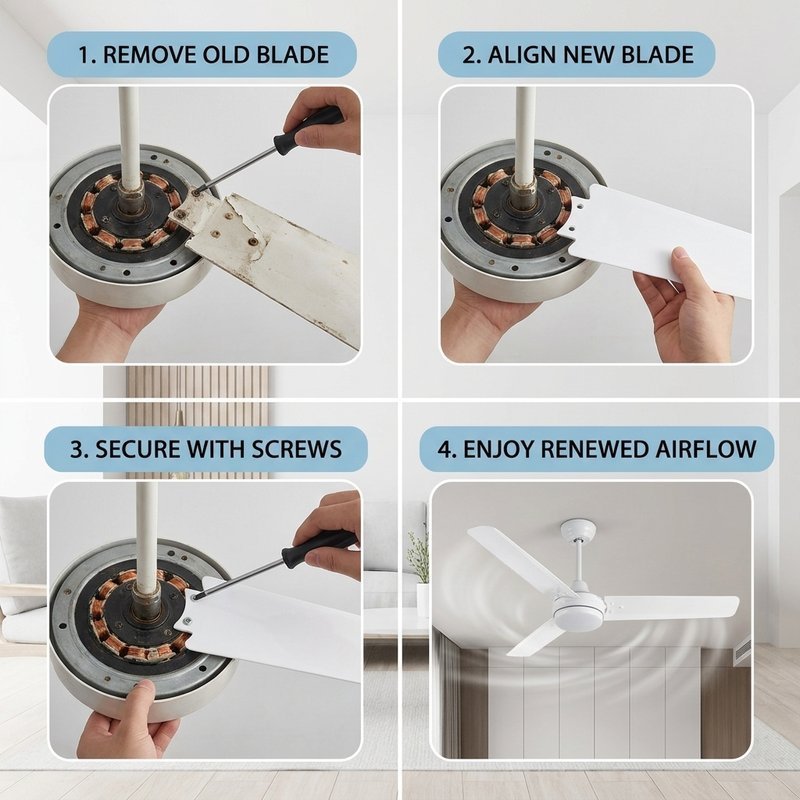 1. REMOVE OLD BLADE

2. ALIGN NEW BLADE

3. SECURE WITH SCREWS

4. ENJOY RENEWED AIRFLOW