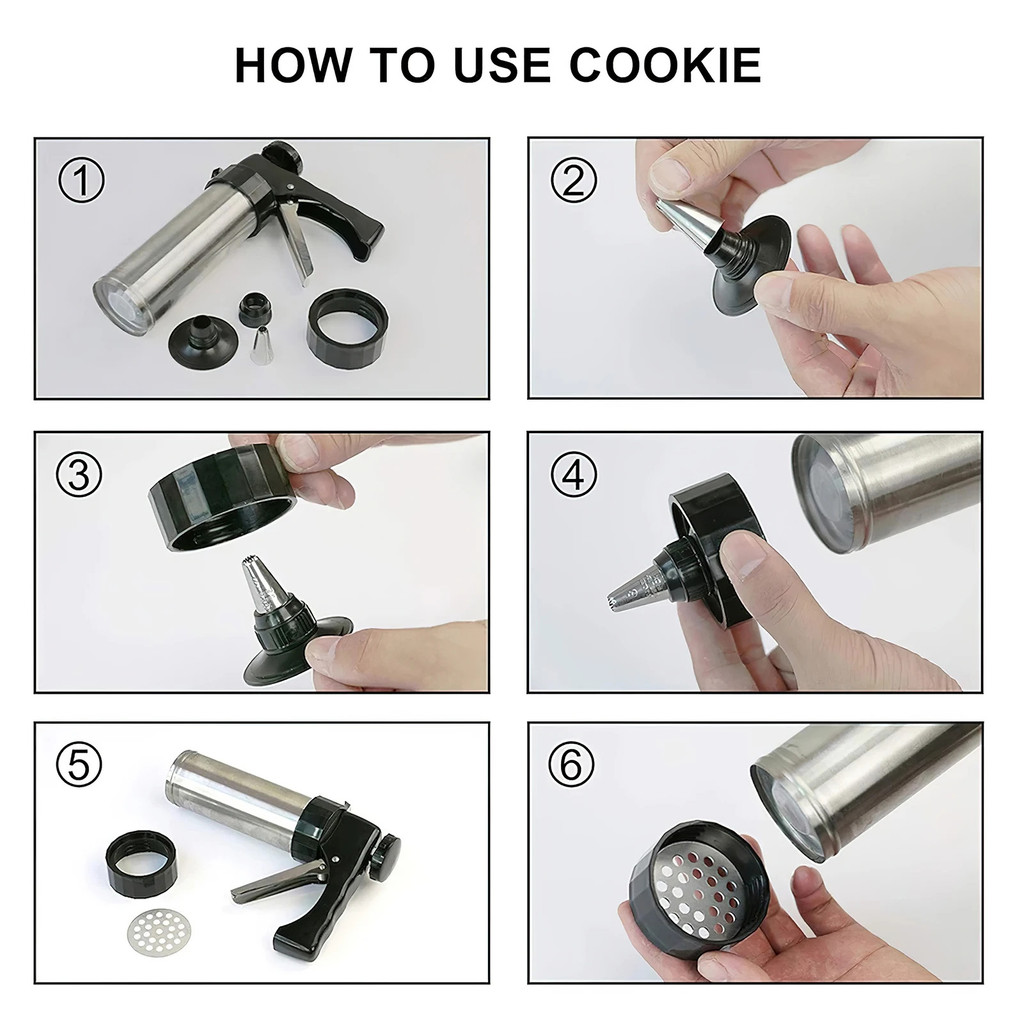 HOW TO USE COOKIE

①

②

③

④

⑤

⑥