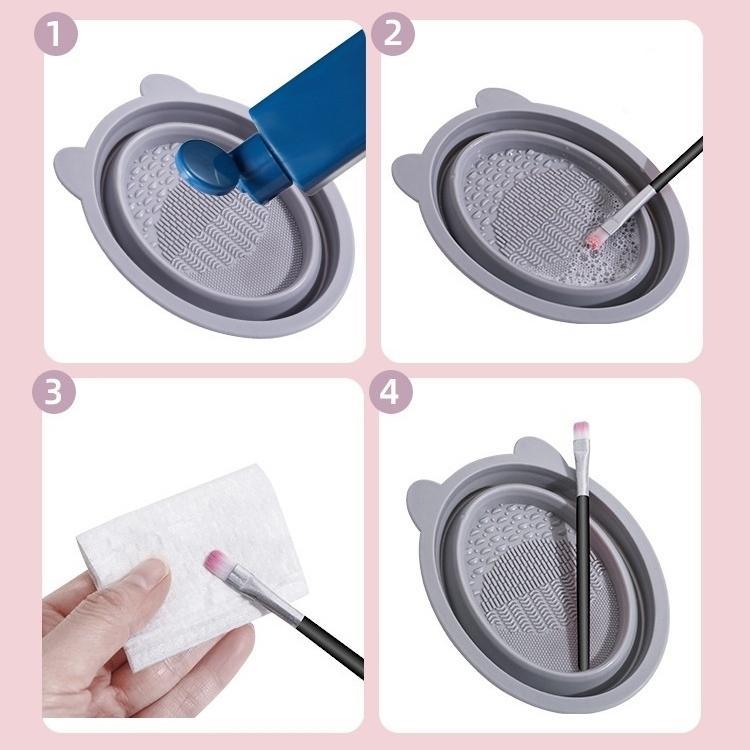 1

2

3

4