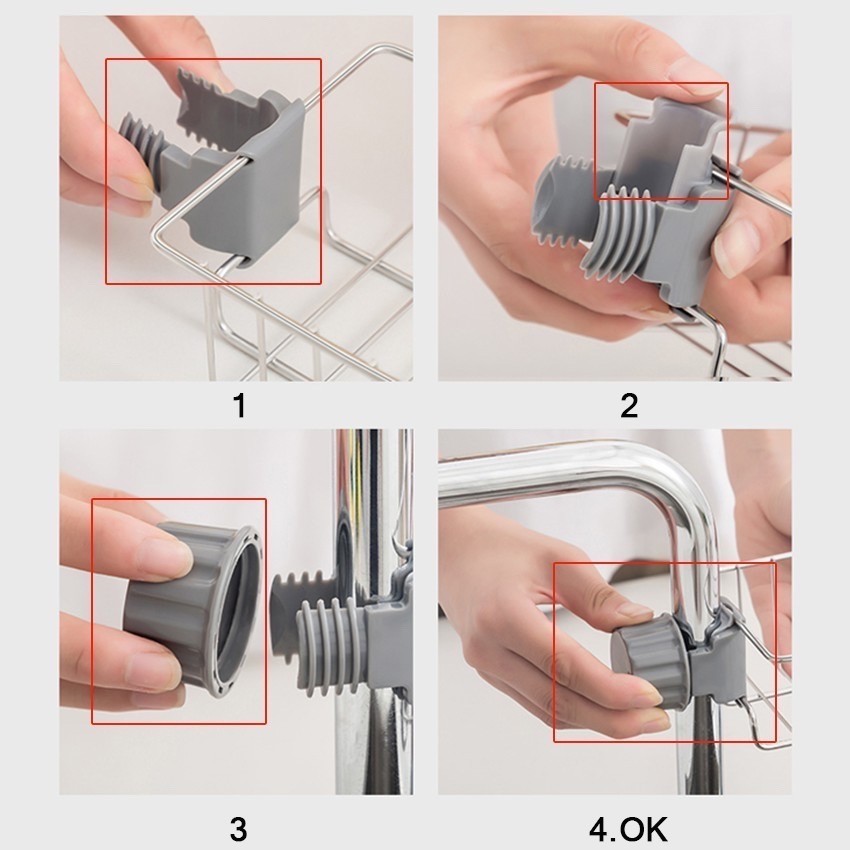 1

2

3

4.OK