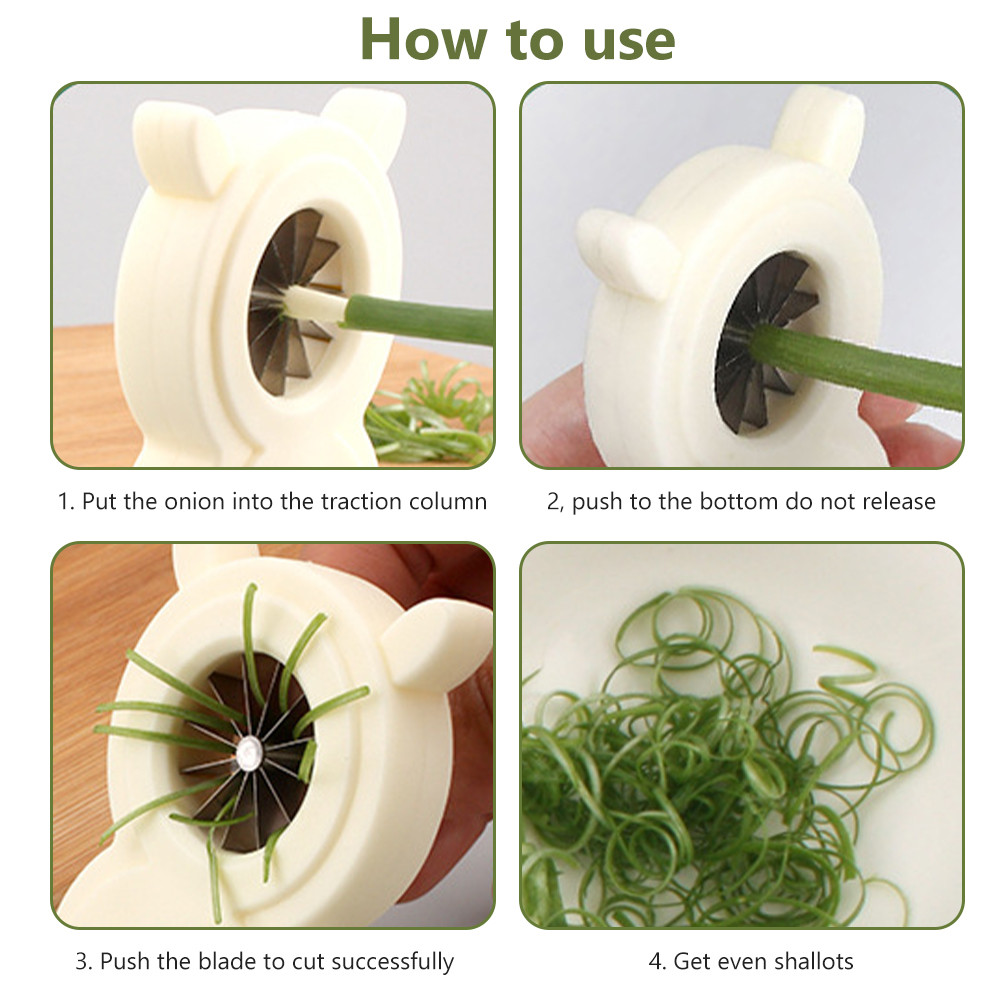 How to use

1. Put the onion into the traction column

2, push to the bottom do not release

3. Push the blade to cut successfully

4. Get even shallots