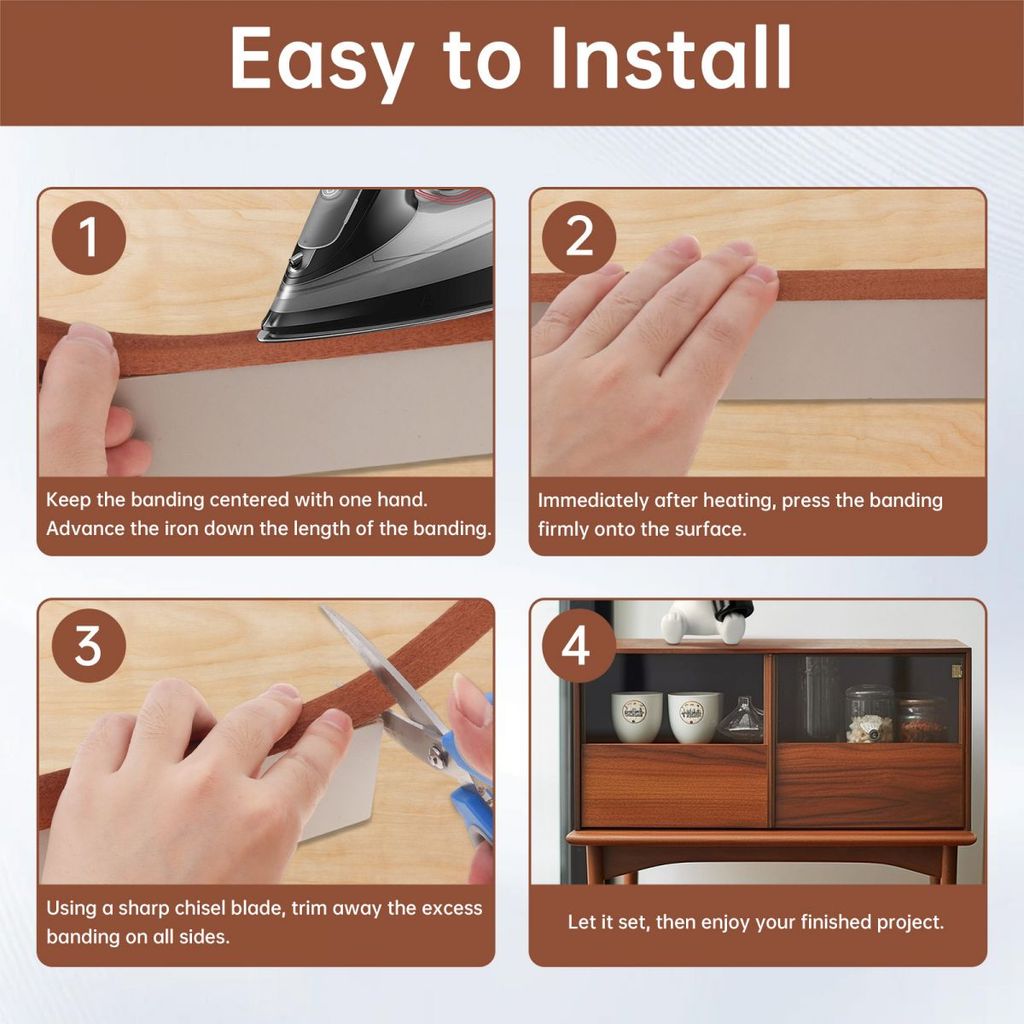 Easy to Install

1

Keep the banding centered with one hand. Advance the iron down the length of the banding.

2

Immediately after heating, press the banding firmly onto the surface.

3

Using a sharp chisel blade, trim away the excess banding on all sides.

4

Let it set, then enjoy your finished project.