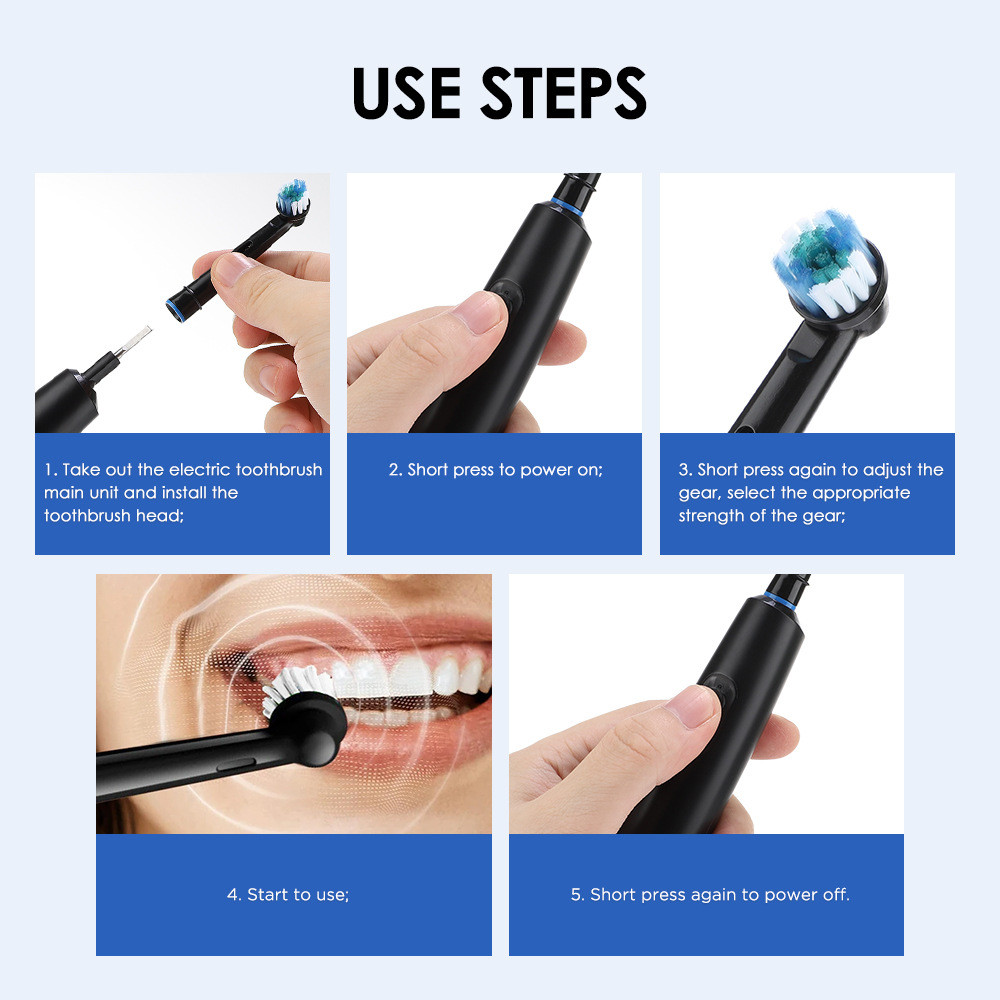 USE STEPS

1. Take out the electric toothbrush main unit and install the toothbrush head;

2. Short press to power on;

3. Short press again to adjust the gear, select the appropriate strength of the gear;

4. Start to use;

5. Short press again to power off.