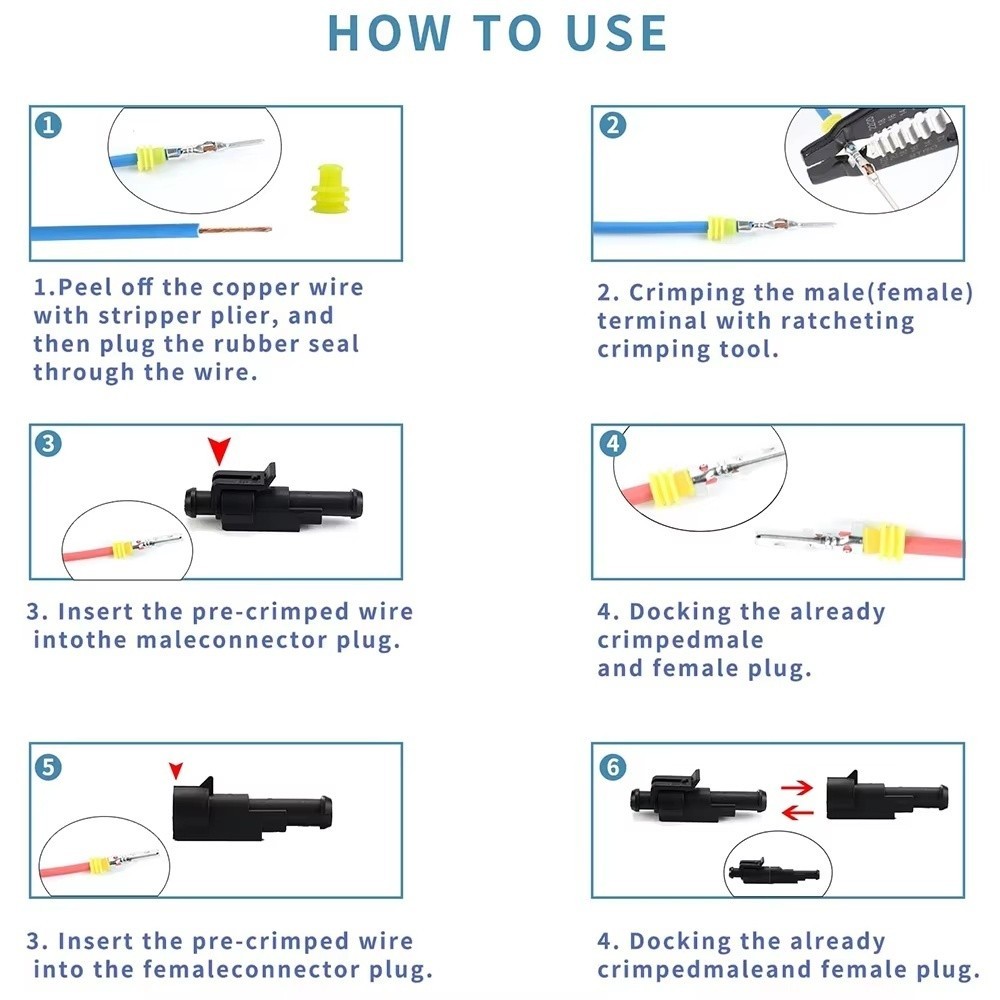 HOW TO USE

1

1.Peel off the copper wire with stripper plier, and then plug the rubber seal through the wire.

2

2. Crimping the male(female) terminal with ratcheting crimping tool.

3

3. Insert the pre-crimped wire intothe maleconnector plug.

4

4. Docking the already crimpedmale
and female plug.

5

3. Insert the pre-crimped wire into the femaleconnector plug.

6

4. Docking the already crimpedmaleand female plug.