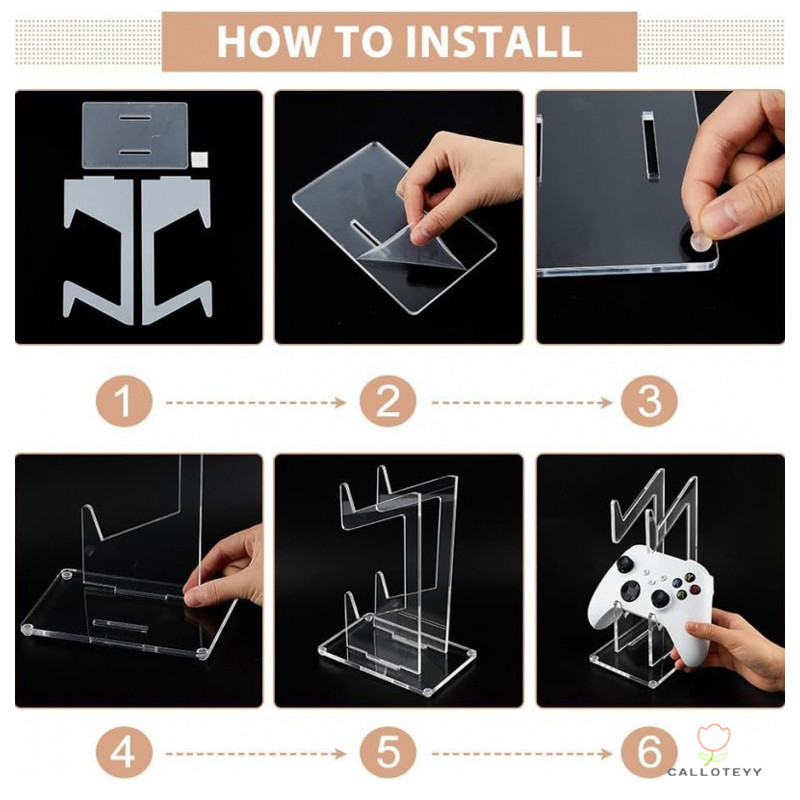 HOW TO INSTALL

1

2

3

4

5

6

CALLOTEYY