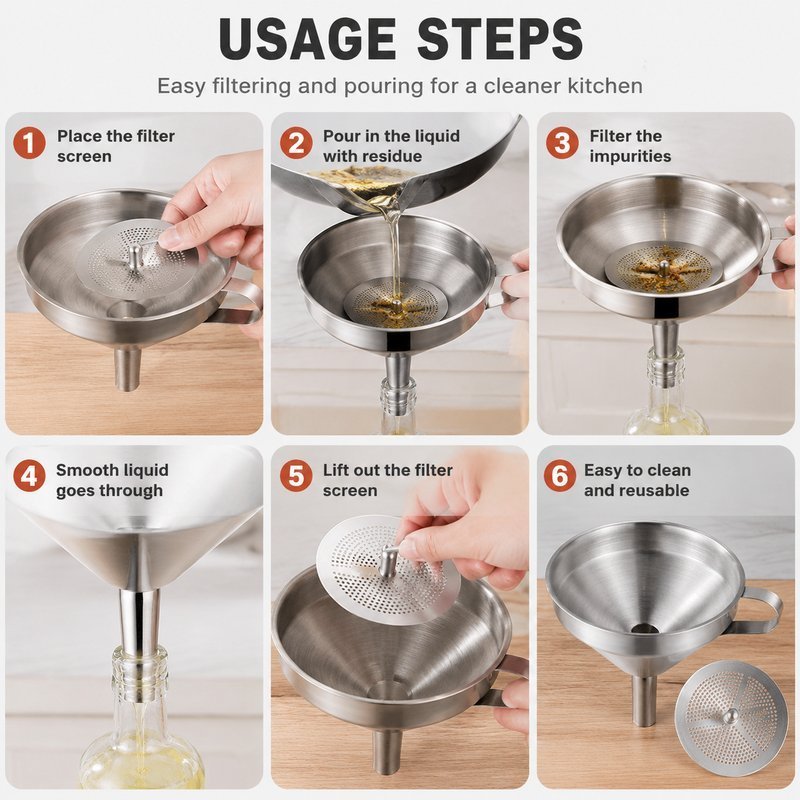 USAGE STEPS

Easy filtering and pouring for a cleaner kitchen

1 Place the filter screen

2 Pour in the liquid with residue

3 Filter the impurities

4 Smooth liquid goes through

5 Lift out the filter screen

6 Easy to clean and reusable