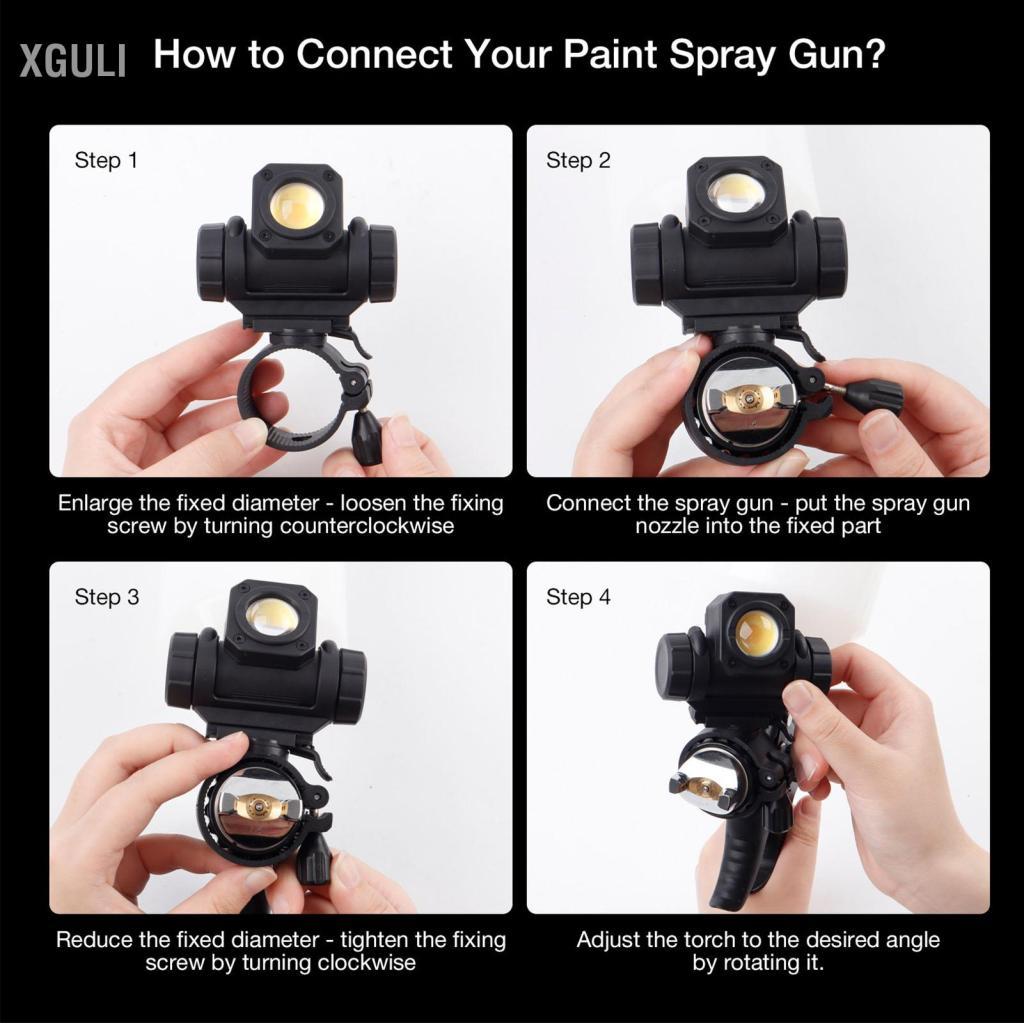 XGULI How to Connect Your Paint Spray Gun?

Step 1

Enlarge the fixed diameter - loosen the fixing screw by turning counterclockwise

Step 2

Connect the spray gun - put the spray gun nozzle into the fixed part

Step 3

Reduce the fixed diameter - tighten the fixing screw by turning clockwise

Step 4

Adjust the torch to the desired angle by rotating it.