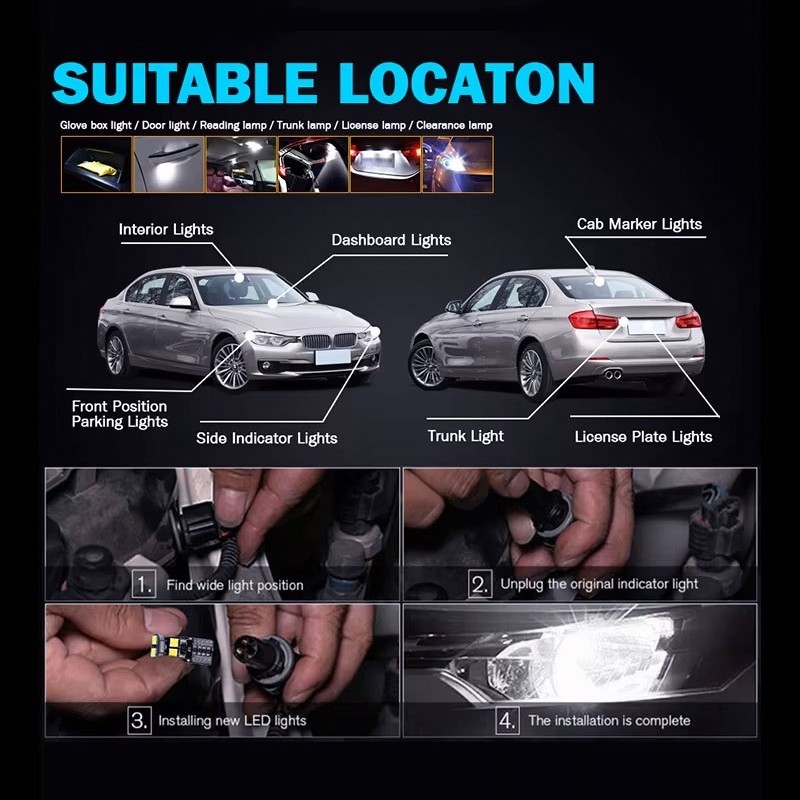 SUITABLE LOCATON

Glove box light / Door light / Reading lamp / Trunk lamp / License lamp / Clearance lamp

Interior Lights

Dashboard Lights

Cab Marker Lights

Front Position Parking Lights

Side Indicator Lights

Trunk Light

License Plate Lights

1. Find wide light position

2. Unplug the original indicator light

3. Installing new LED lights

4. The installation is complete