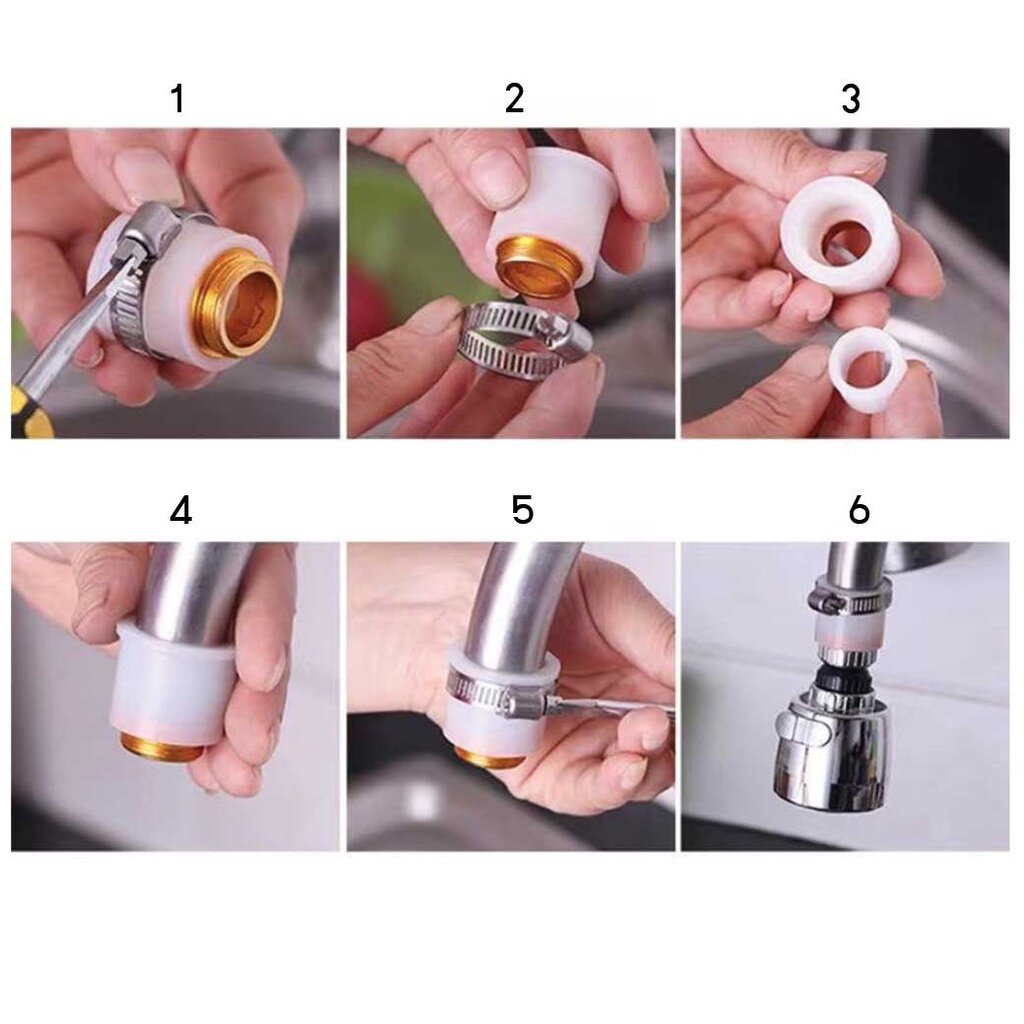 1

2

3

4

5

6