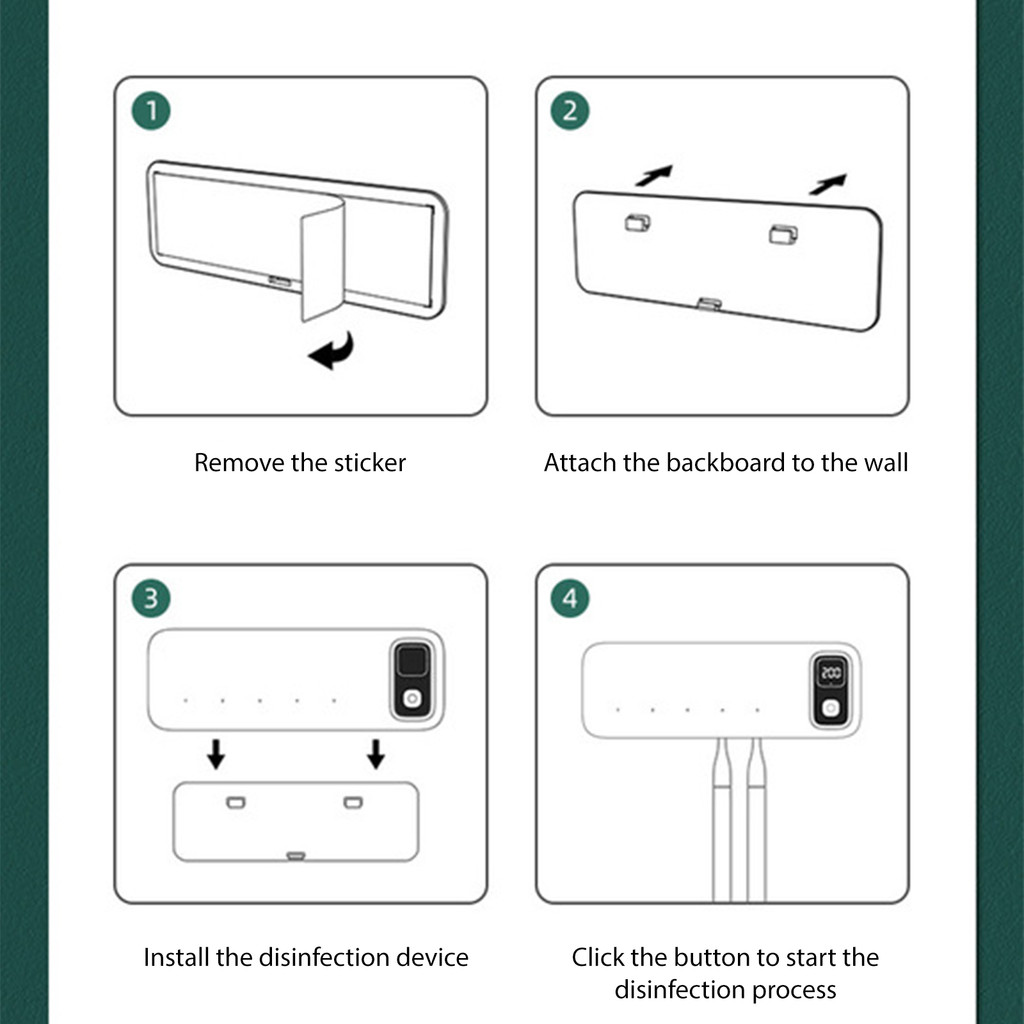 1

Remove the sticker

2

Attach the backboard to the wall

3

Install the disinfection device

4

200

Click the button to start the disinfection process