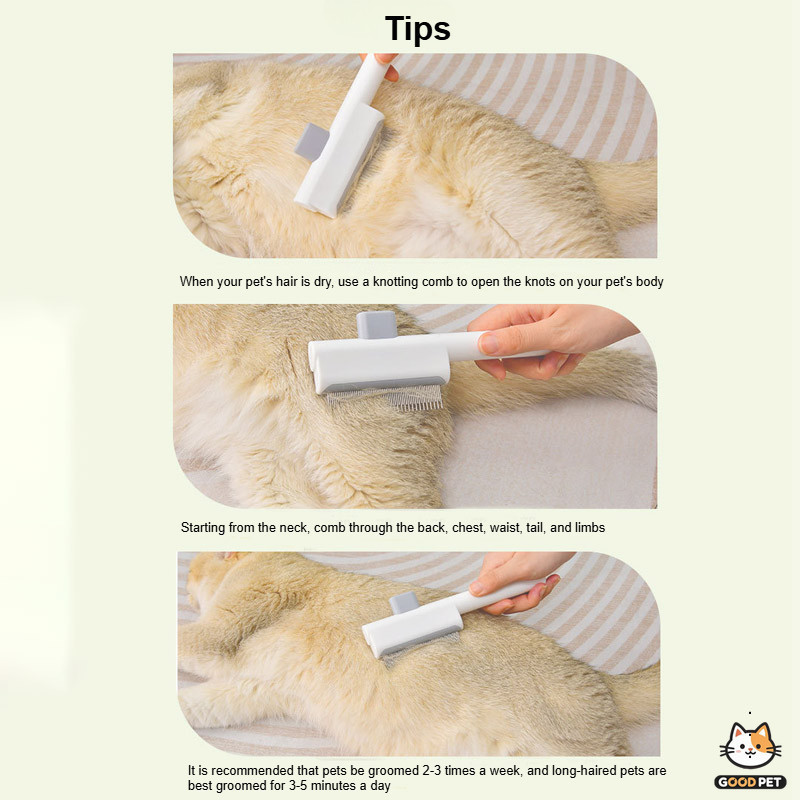 Tips

When your pet's hair is dry, use a knotting comb to open the knots on your pet's body

Starting from the neck, comb through the back, chest, waist, tail, and limbs

It is recommended that pets be groomed 2-3 times a week, and long-haired pets are best groomed for 3-5 minutes a day

GOOD PET