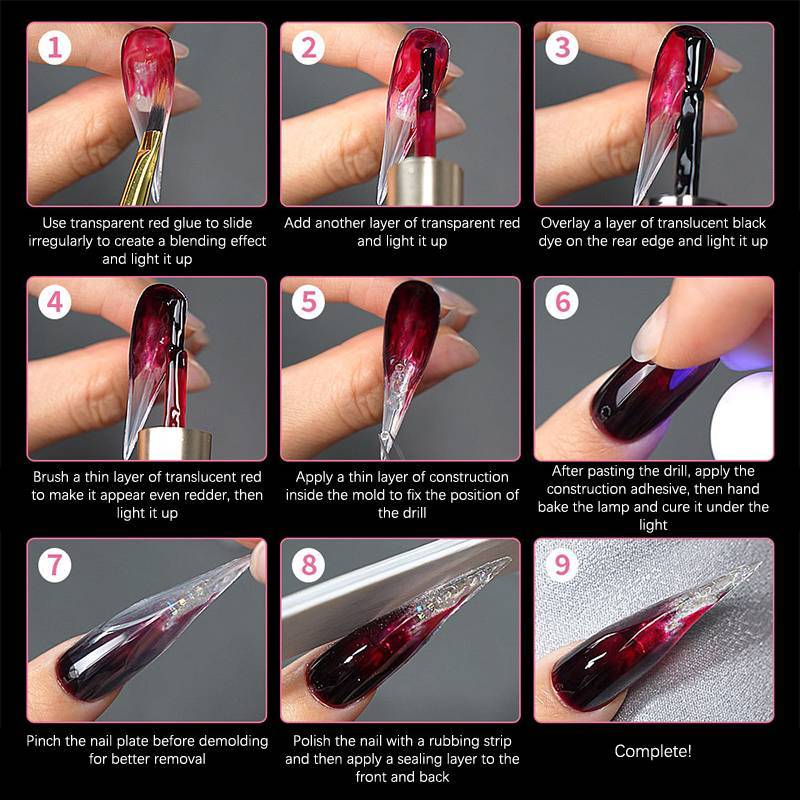 1

Use transparent red glue to slide irregularly to create a blending effect and light it up

2

Add another layer of transparent red and light it up

3

Overlay a layer of translucent black dye on the rear edge and light it up

4

Brush a thin layer of translucent red to make it appear even redder, then light it up

5

Apply a thin layer of construction inside the mold to fix the position of the drill

6

After pasting the drill, apply the construction adhesive, then hand bake the lamp and cure it under the light

7

Pinch the nail plate before demolding for better removal

8

Polish the nail with a rubbing strip and then apply a sealing layer to the front and back

9

Complete!