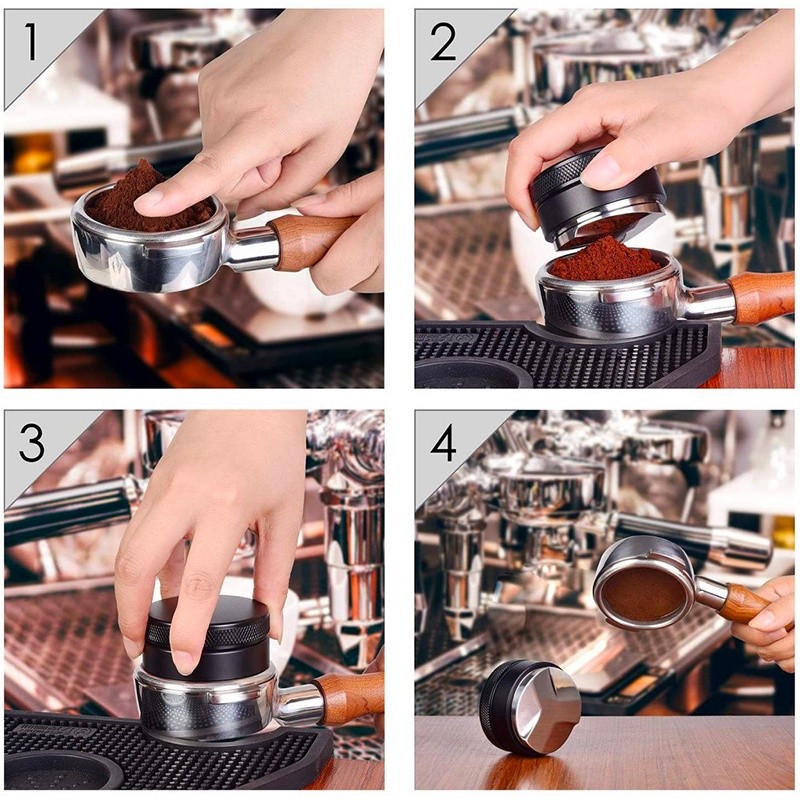 1

2

3

4