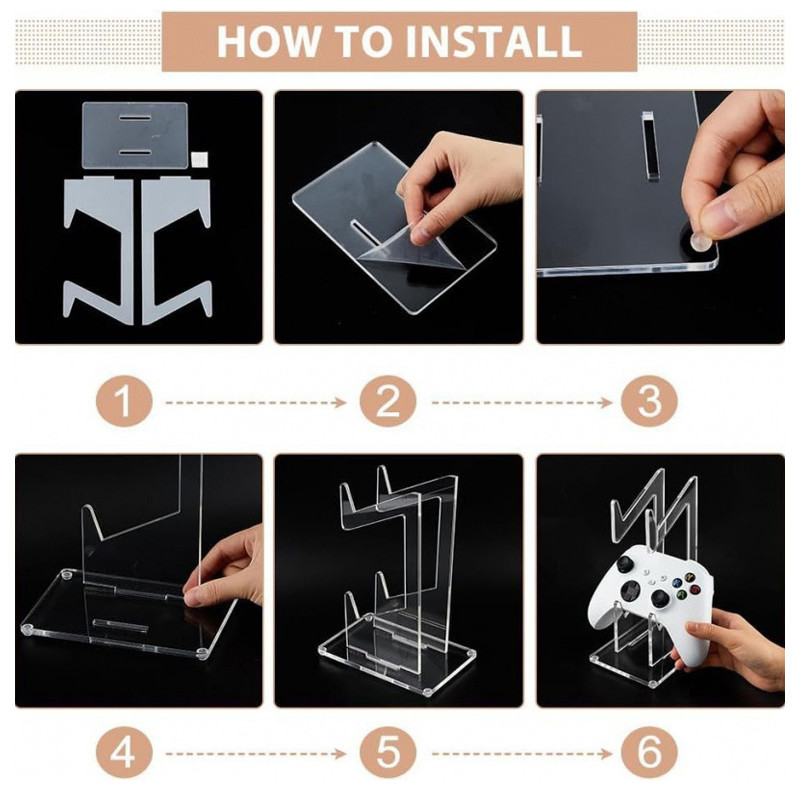 HOW TO INSTALL

1

2

3

4

5

6