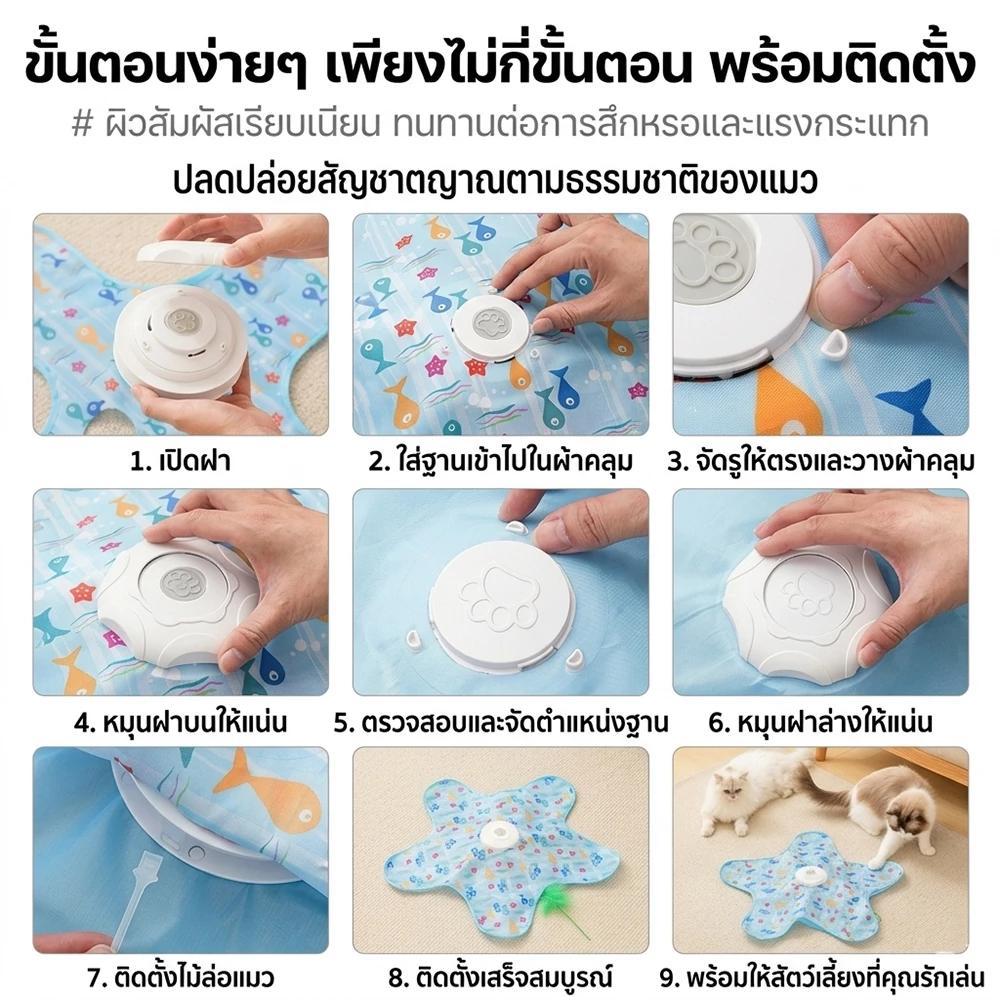 ขั้นตอนง่ายๆ เพียงไม่กี่ขั้นตอน พร้อมติดตั้ง

# ผิวสัมผัสเรียบเนียน ทนทานต่อการสึกหรอและแรงกระแทก

ปลดปล่อยสัญชาตญาณตามธรรมชาติของแมว

1. เปิดฝา

2. ใส่ฐานเข้าไปในผ้าคลุม

3. จัดรูให้ตรงและวางผ้าคลุม

4. หมุนฝาบนให้แน่น

5. ตรวจสอบและจัดตำแหน่งฐาน

6. หมุนฝาล่างให้แน่น

7. ติดตั้งไม้ล่อแมว

8. ติดตั้งเสร็จสมบูรณ์

9. พร้อมให้สัตว์เลี้ยงที่คุณรักเล่น