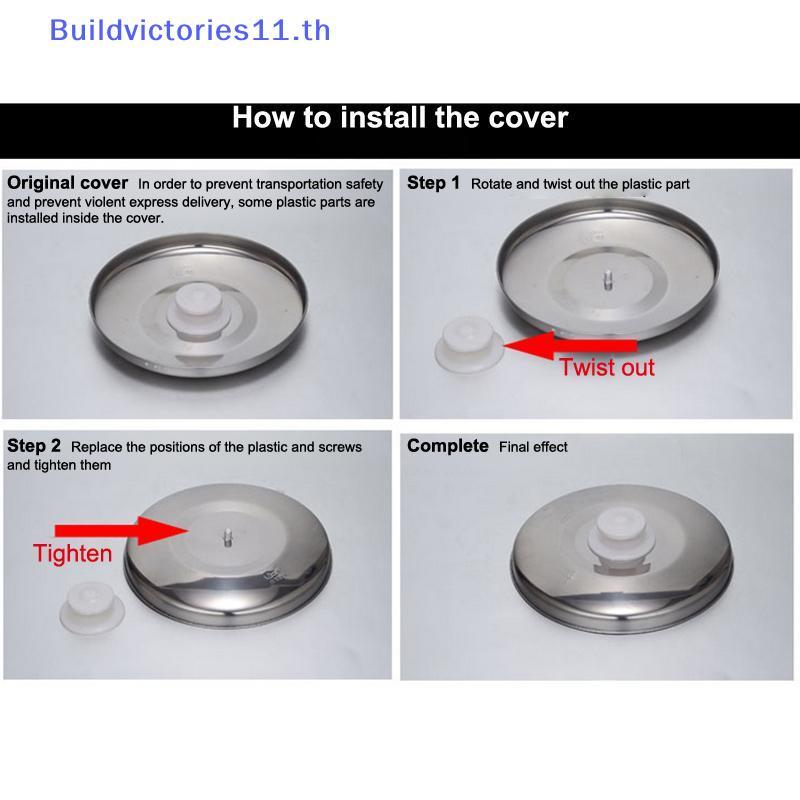 Buildvictories11.th

How to install the cover

Original cover In order to prevent transportation safety and prevent violent express delivery, some plastic parts are installed inside the cover.

Step 1 Rotate and twist out the plastic part

Twist out

Step 2 Replace the positions of the plastic and screws and tighten them

Tighten

Complete Final effect