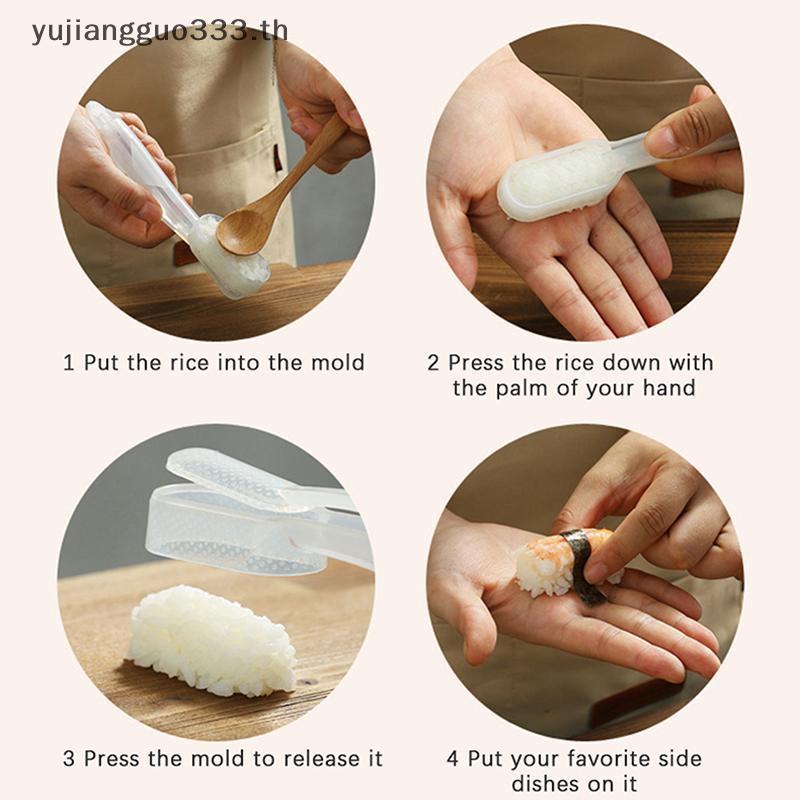 yujiangguo333.th

1 Put the rice into the mold

2 Press the rice down with the palm of your hand

3 Press the mold to release it

4 Put your favorite side dishes on it