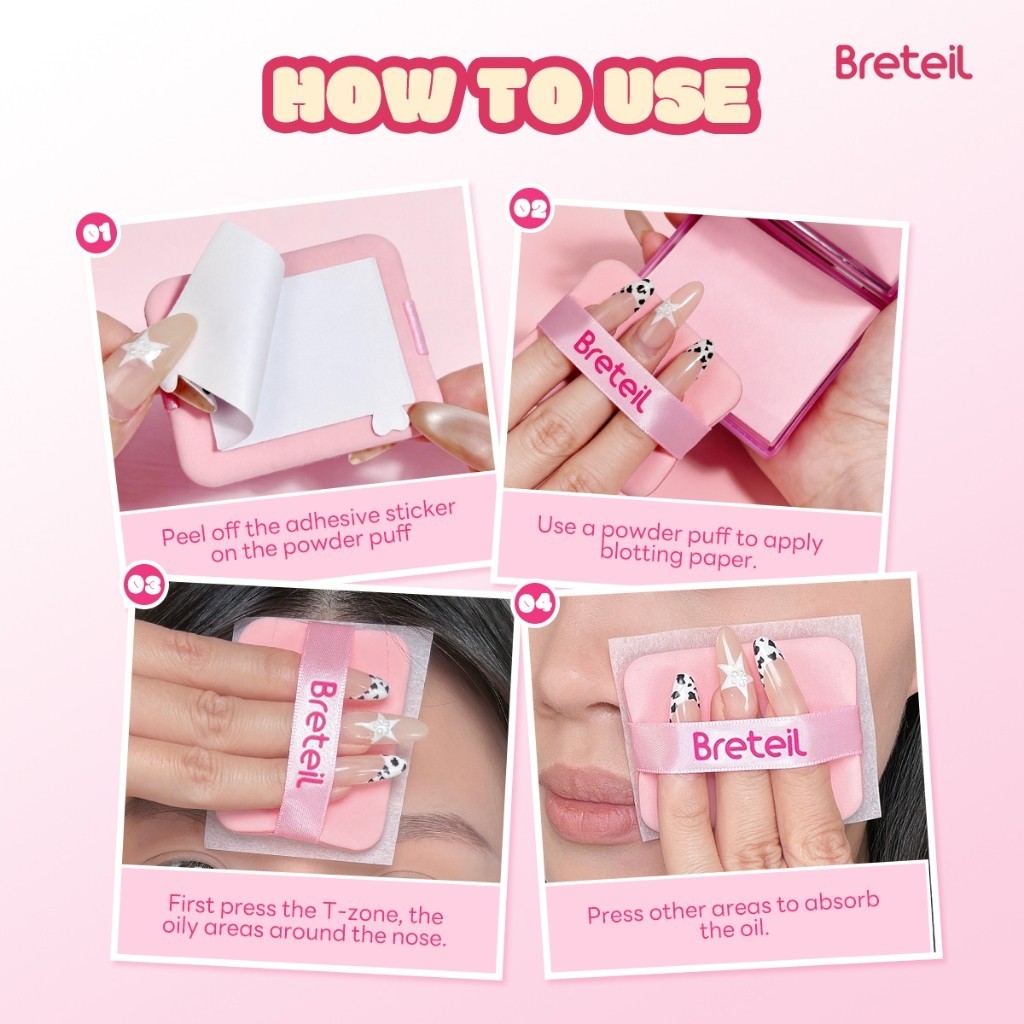 HOW TO USE

Breteil

01

Peel off the adhesive sticker on the powder puff

02

Breteil

Use a powder puff to apply blotting paper.

03

Breteil

First press the T-zone, the oily areas around the nose.

04

Breteil

Press other areas to absorb the oil.