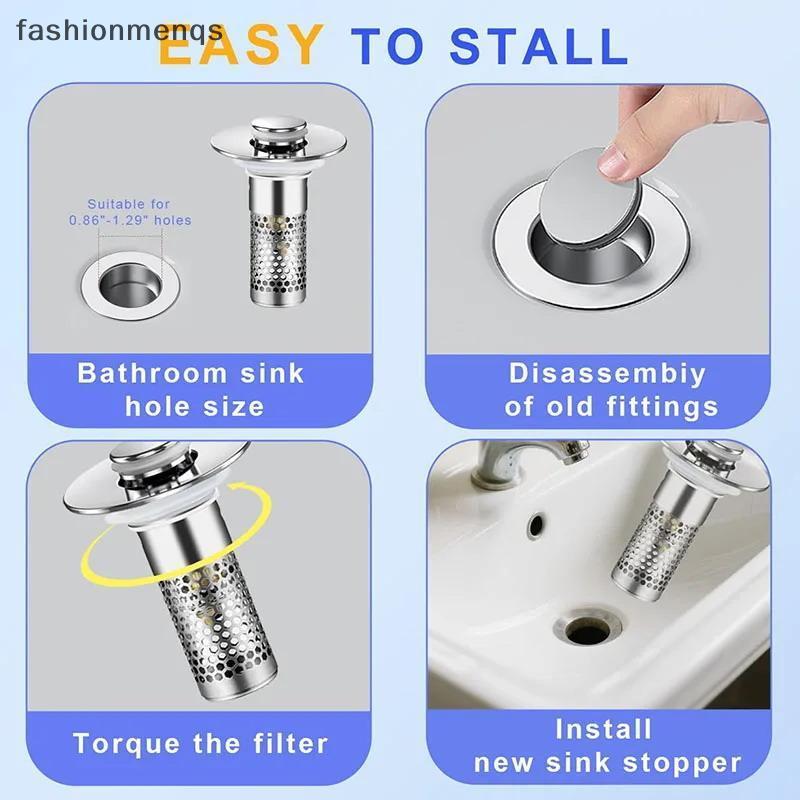 fashionmenqs

EASY TO STALL

Suitable for 0.86"-1.29" holes

Bathroom sink hole size

Disassembiy of old fittings

Torque the filter

Install new sink stopper