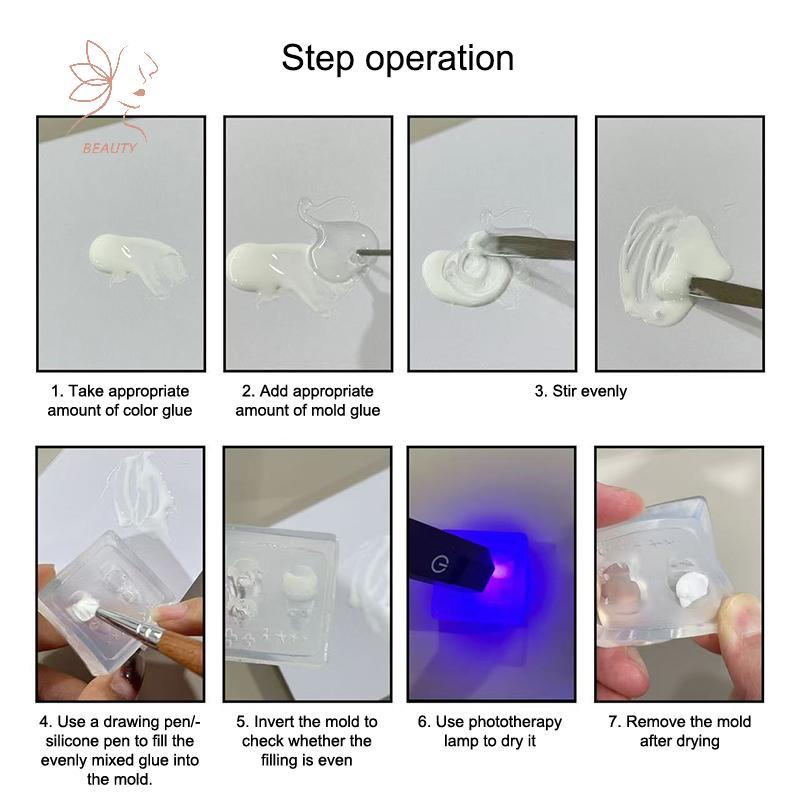 BEAUTY

Step operation

1. Take appropriate amount of color glue

2. Add appropriate amount of mold glue

3. Stir evenly

4. Use a drawing pen/-silicone pen to fill the evenly mixed glue into the mold.

5. Invert the mold to check whether the filling is even

6. Use phototherapy lamp to dry it

7. Remove the mold after drying