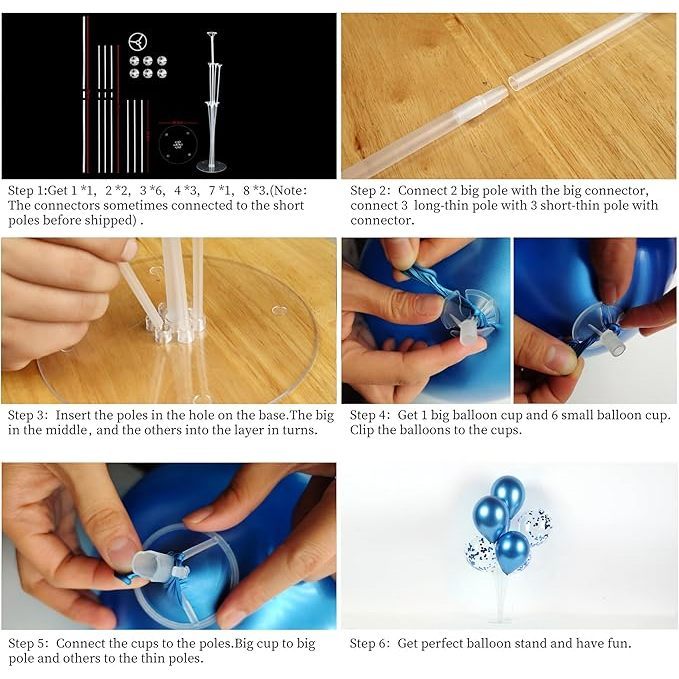 Step 1:Get 1 *1, 2 *2, 3 *6, 4 *3, 7 *1, 8 *3.(Note: The connectors sometimes connected to the short poles before shipped) .

Step 2: Connect 2 big pole with the big connector, connect 3 long-thin pole with 3 short-thin pole with connector.

Step 3: Insert the poles in the hole on the base.The big in the middle, and the others into the layer in turns.

Step 4: Get 1 big balloon cup and 6 small balloon cup. Clip the balloons to the cups.

Step 5: Connect the cups to the poles.Big cup to big pole and others to the thin poles.

Step 6: Get perfect balloon stand and have fun.