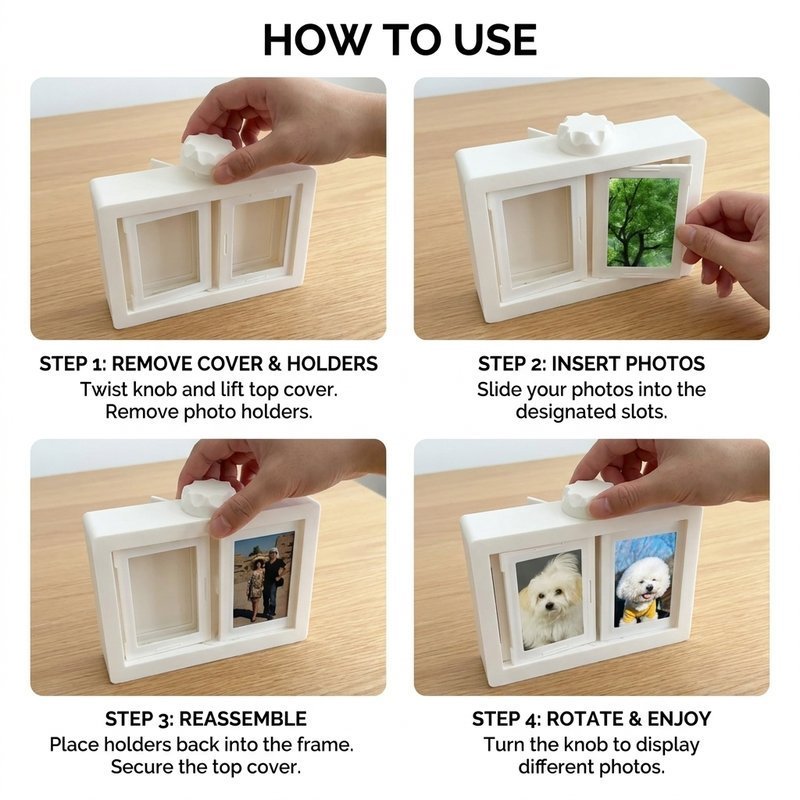 HOW TO USE

STEP 1: REMOVE COVER & HOLDERS
Twist knob and lift top cover. Remove photo holders.

STEP 2: INSERT PHOTOS
Slide your photos into the designated slots.

STEP 3: REASSEMBLE
Place holders back into the frame. Secure the top cover.

STEP 4: ROTATE & ENJOY
Turn the knob to display different photos.