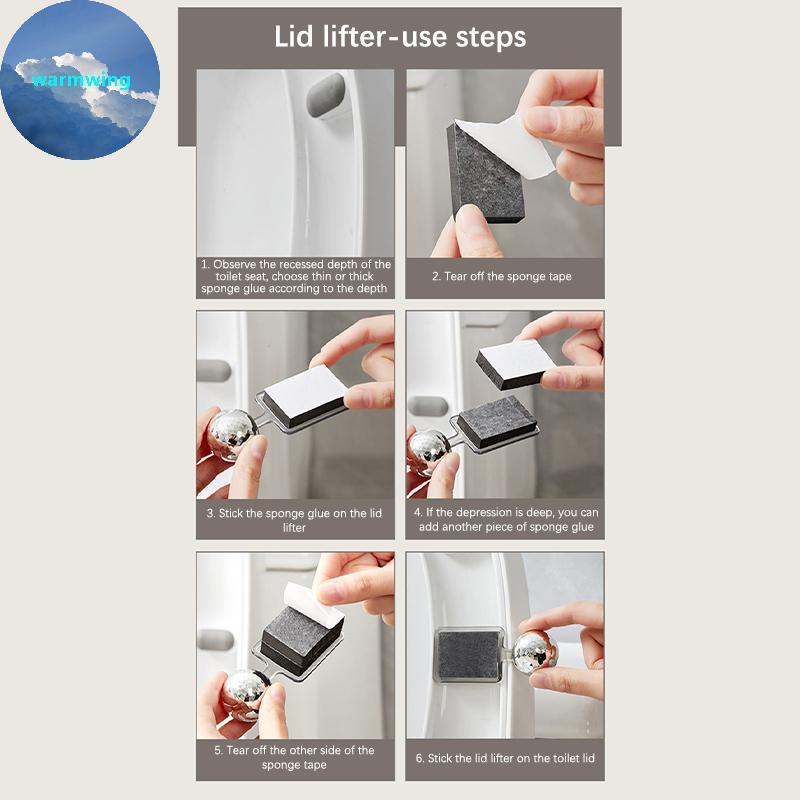 warmwing

Lid lifter-use steps

1. Observe the recessed depth of the toilet seat, choose thin or thick sponge glue according to the depth

2. Tear off the sponge tape

3. Stick the sponge glue on the lid lifter

4. If the depression is deep, you can add another piece of sponge glue

5. Tear off the other side of the sponge tape

6. Stick the lid lifter on the toilet lid