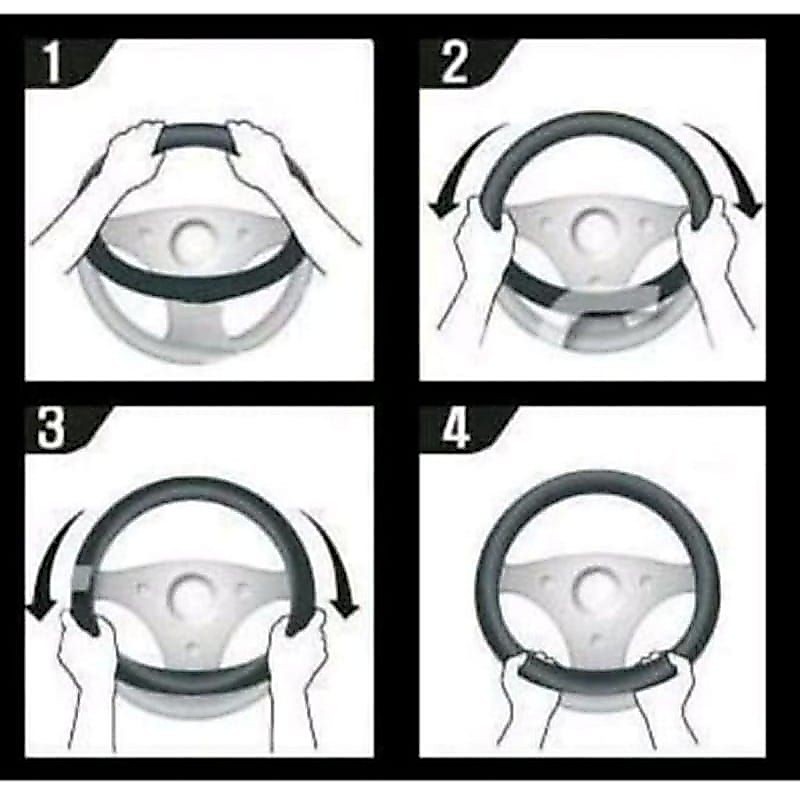 1

2

3

4