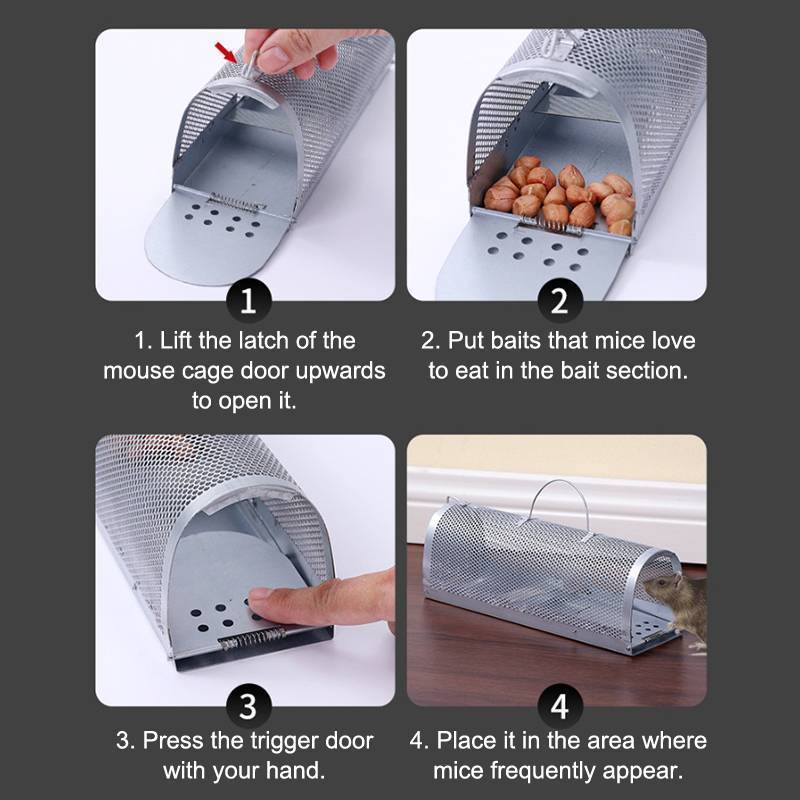 1

1. Lift the latch of the mouse cage door upwards to open it.

2

2. Put baits that mice love to eat in the bait section.

3

3. Press the trigger door with your hand.

4

4. Place it in the area where mice frequently appear.